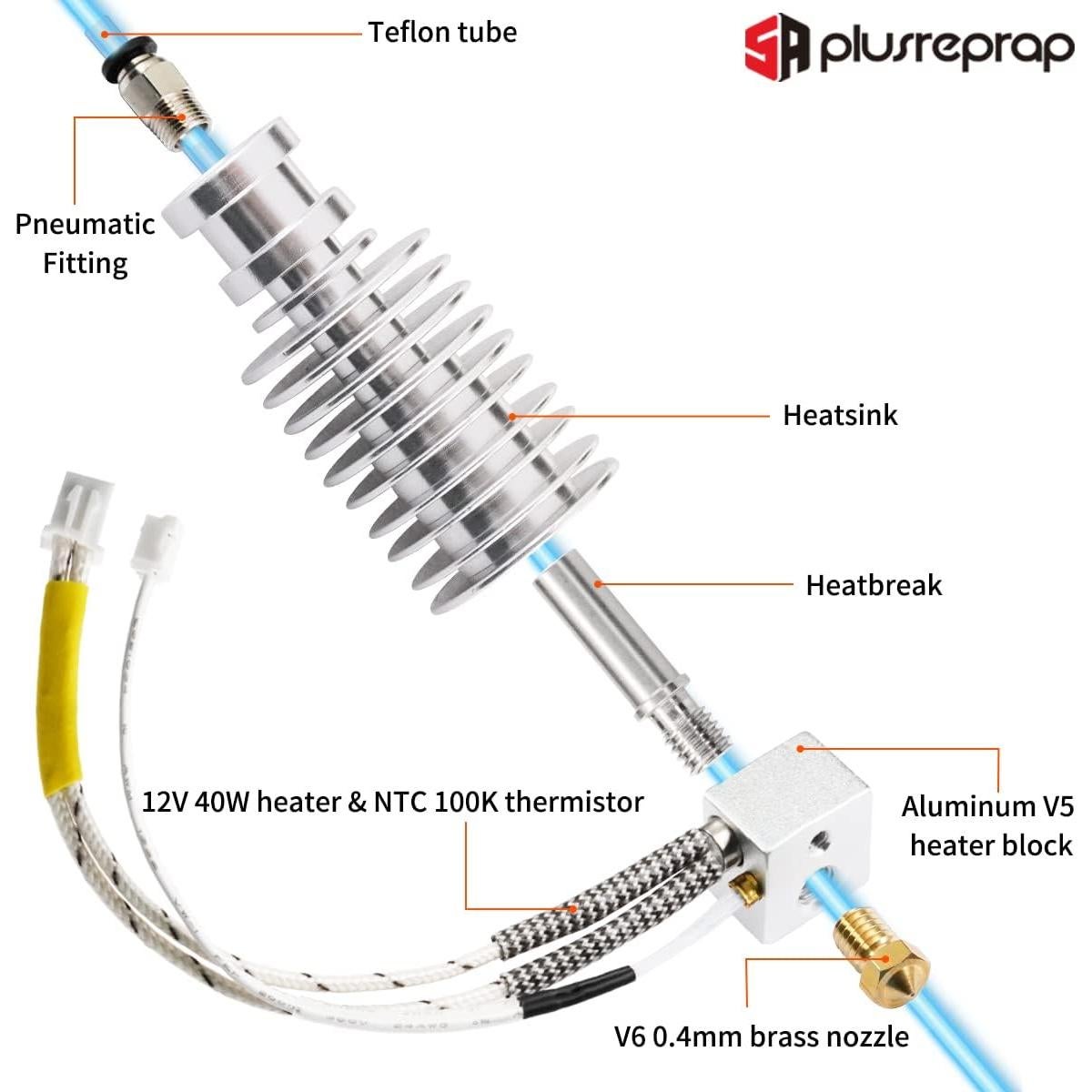 Teflon tube

SA plusreprap

Pneumatic Fitting

Heatsink

Heatbreak

12V 40W heater & NTC 100K thermistor

Aluminum V5 heater block

V6 0.4mm brass nozzle