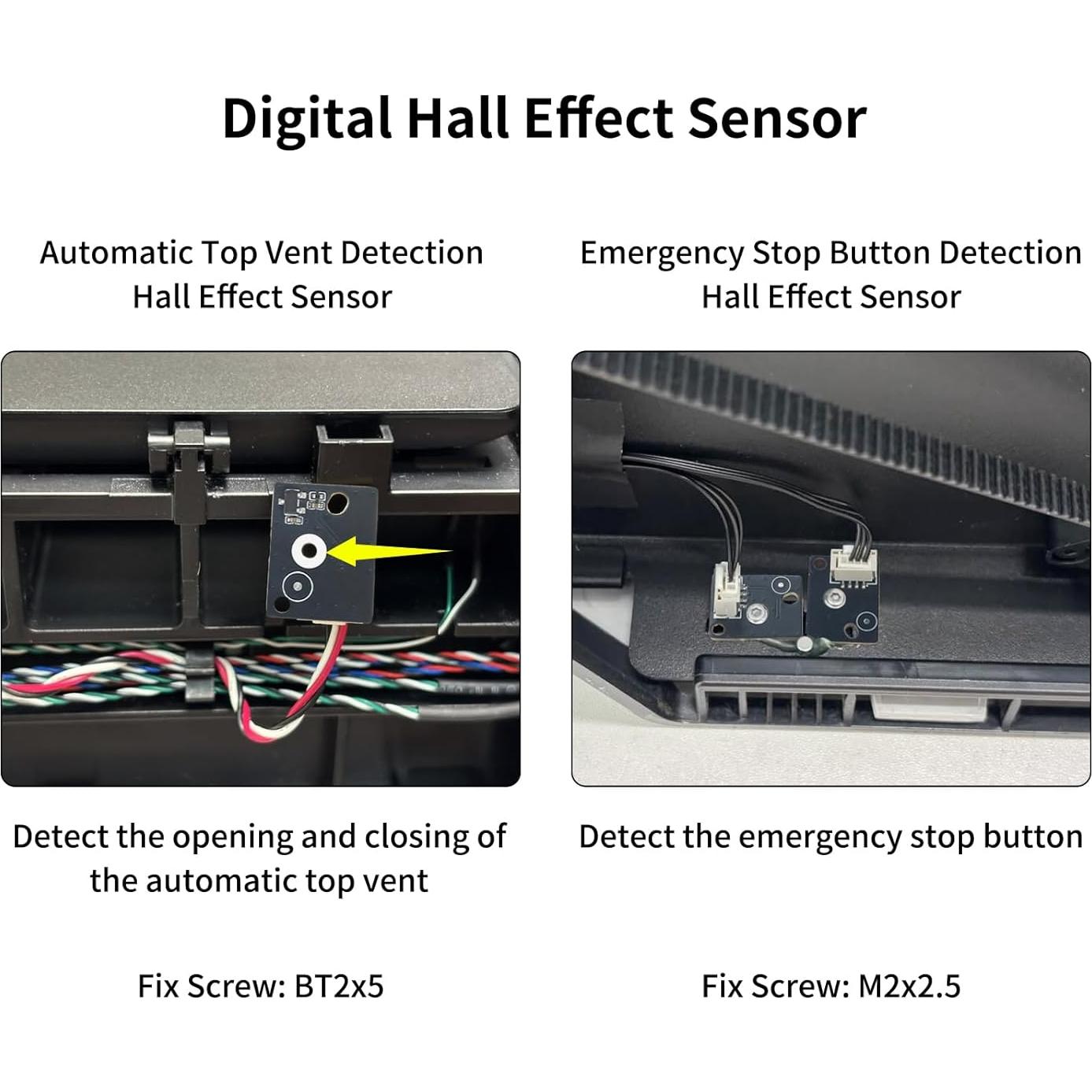 Digital Hall Effect Sensor

Automatic Top Vent Detection Hall Effect Sensor

Detect the opening and closing of the automatic top vent

Fix Screw: BT2x5

Emergency Stop Button Detection Hall Effect Sensor

Detect the emergency stop button

Fix Screw: M2x2.5