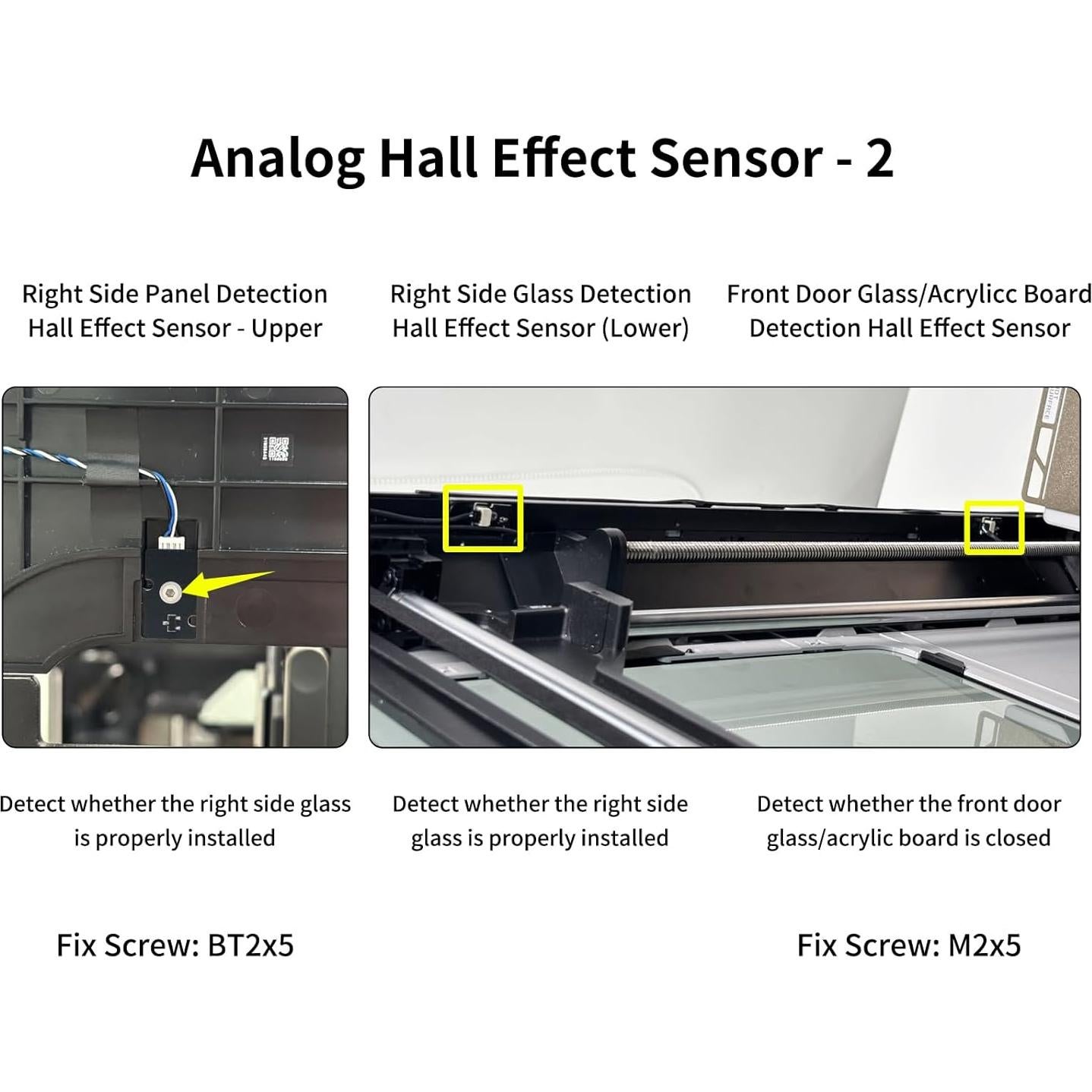 Analog Hall Effect Sensor - 2

Right Side Panel Detection Hall Effect Sensor - Upper

Right Side Glass Detection Hall Effect Sensor (Lower)

Front Door Glass/Acrylicc Board Detection Hall Effect Sensor

Detect whether the right side glass is properly installed

Detect whether the right side glass is properly installed

Detect whether the front door glass/acrylic board is closed

Fix Screw: BT2x5

Fix Screw: M2x5