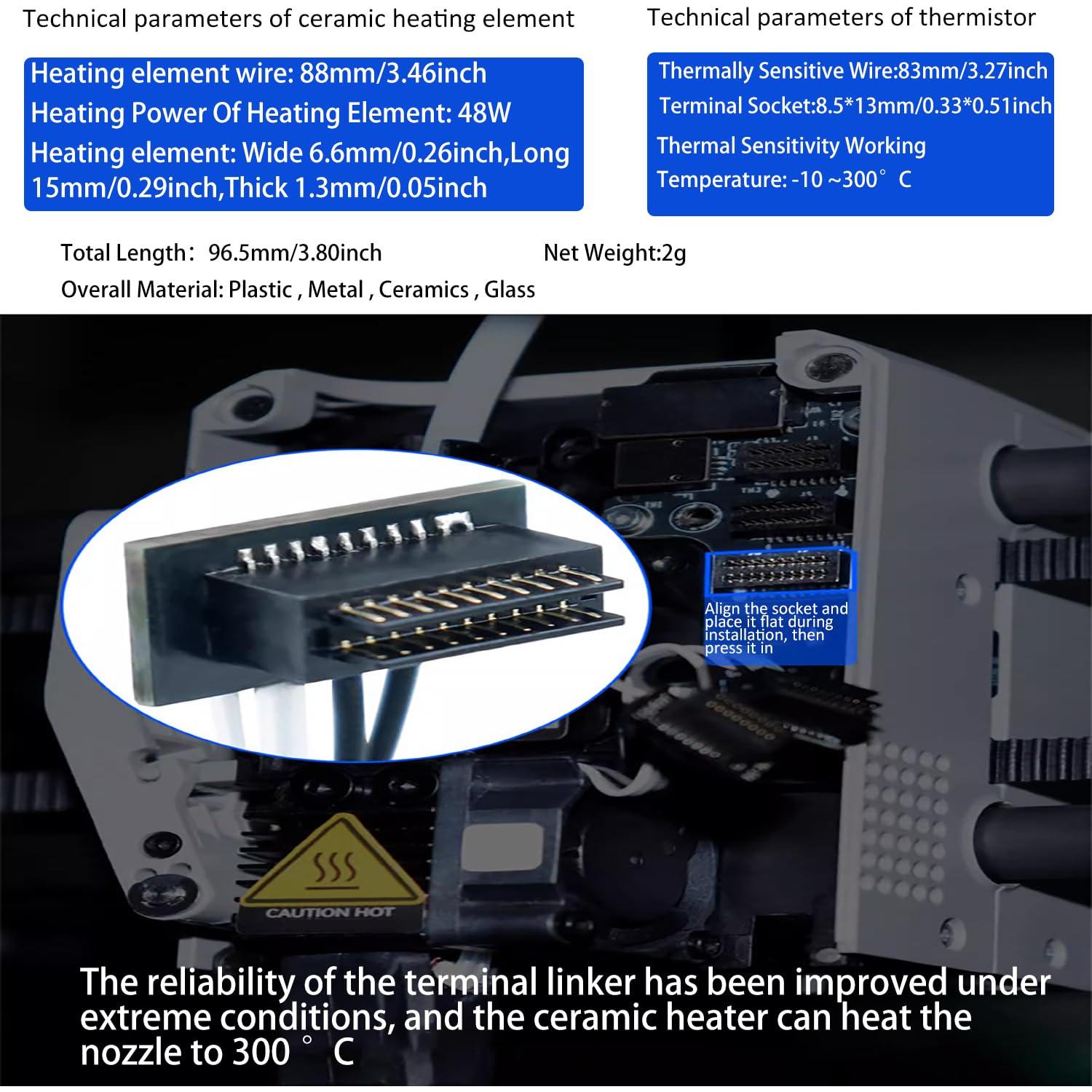 Technical parameters of ceramic heating element

Heating element wire: 88mm/3.46inch
Heating Power Of Heating Element: 48W
Heating element: Wide 6.6mm/0.26inch,Long 15mm/0.29inch,Thick 1.3mm/0.05inch

Technical parameters of thermistor

Thermally Sensitive Wire:83mm/3.27inch
Terminal Socket:8.5*13mm/0.33*0.51inch
Thermal Sensitivity Working Temperature: -10 ~300° C

Total Length: 96.5mm/3.80inch

Net Weight:2g

Overall Material: Plastic , Metal , Ceramics , Glass

Align the socket and place it flat during installation, then press it in

CAUTION HOT

The reliability of the terminal linker has been improved under extreme conditions, and the ceramic heater can heat the nozzle to 300 ° C