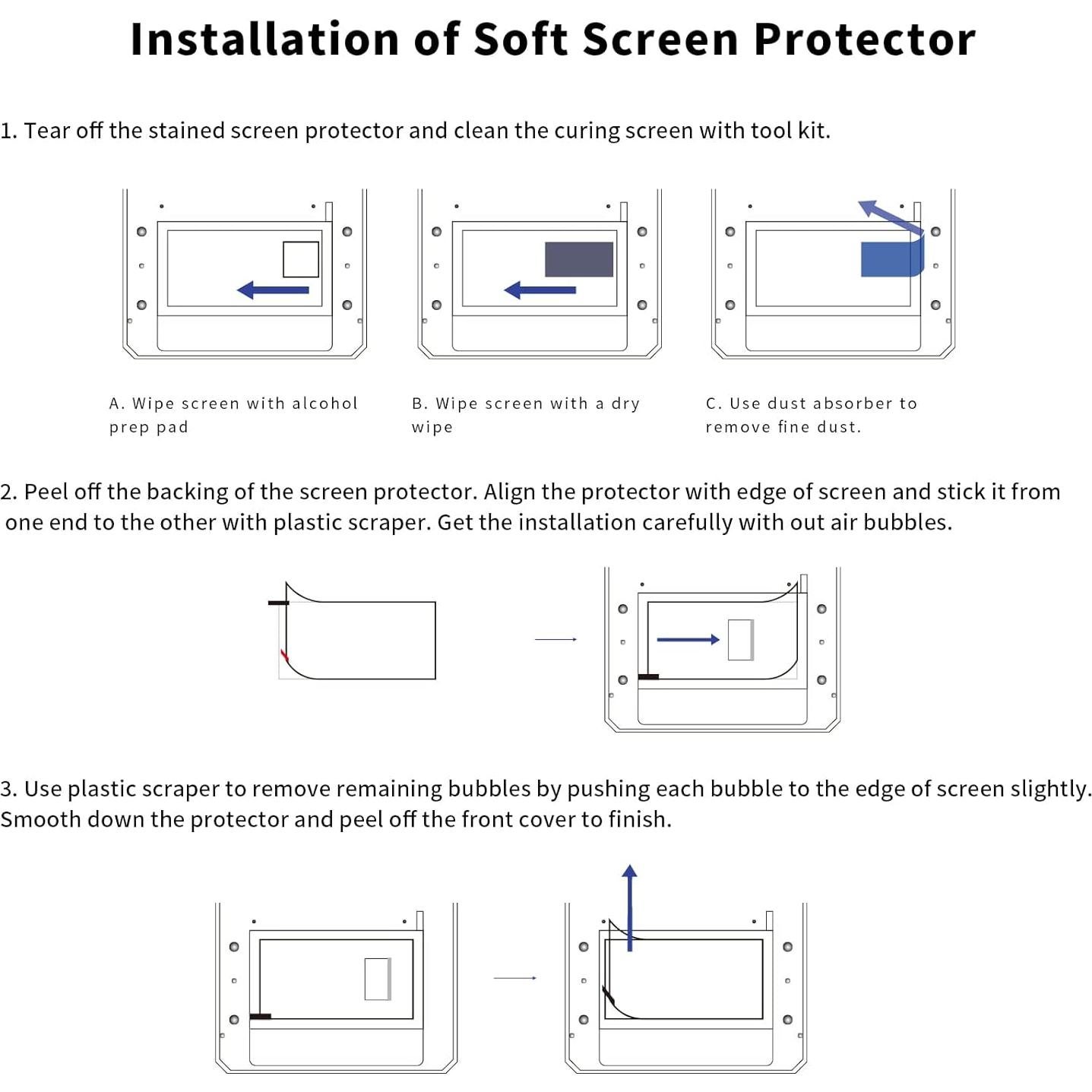 Installation of Soft Screen Protector

1. Tear off the stained screen protector and clean the curing screen with tool kit.

A. Wipe screen with alcohol prep pad

B. Wipe screen with a dry wipe

C. Use dust absorber to remove fine dust.

2. Peel off the backing of the screen protector. Align the protector with edge of screen and stick it from one end to the other with plastic scraper. Get the installation carefully with out air bubbles.

3. Use plastic scraper to remove remaining bubbles by pushing each bubble to the edge of screen slightly. Smooth down the protector and peel off the front cover to finish.