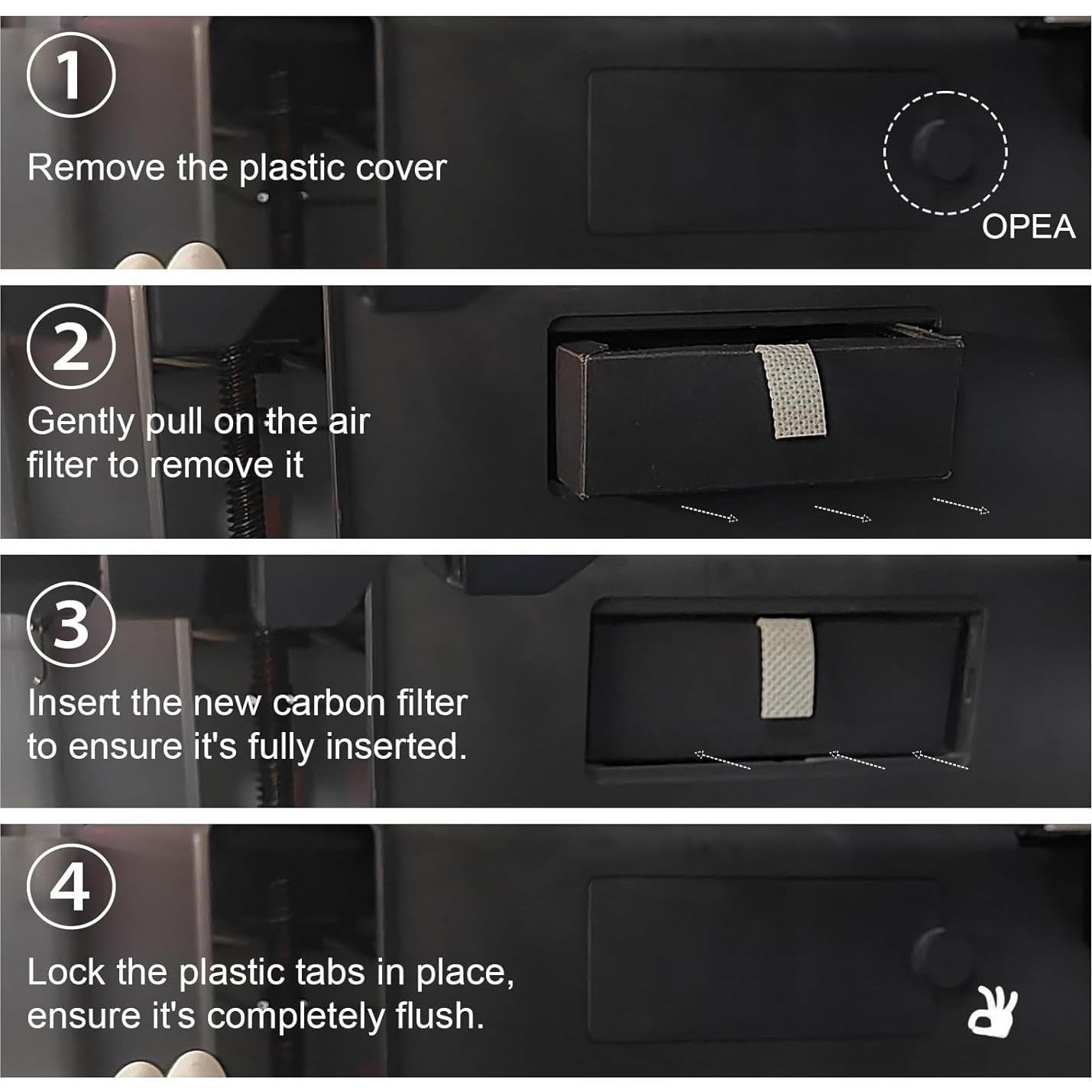 1

Remove the plastic cover

OPEA

2

Gently pull on the air filter to remove it

3

Insert the new carbon filter to ensure it's fully inserted.

4

Lock the plastic tabs in place, ensure it's completely flush.