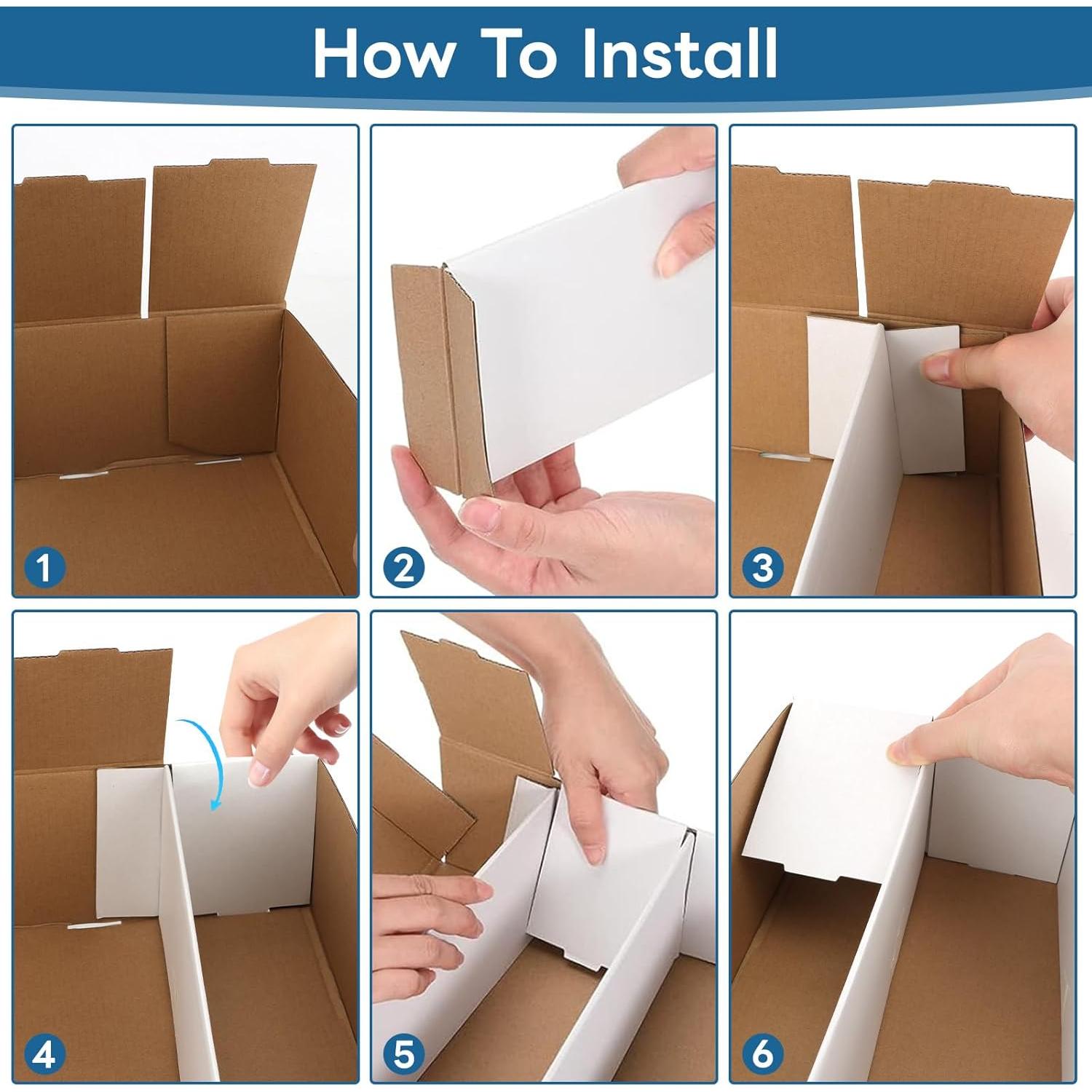 How To Install

1

2

3

4

5

6