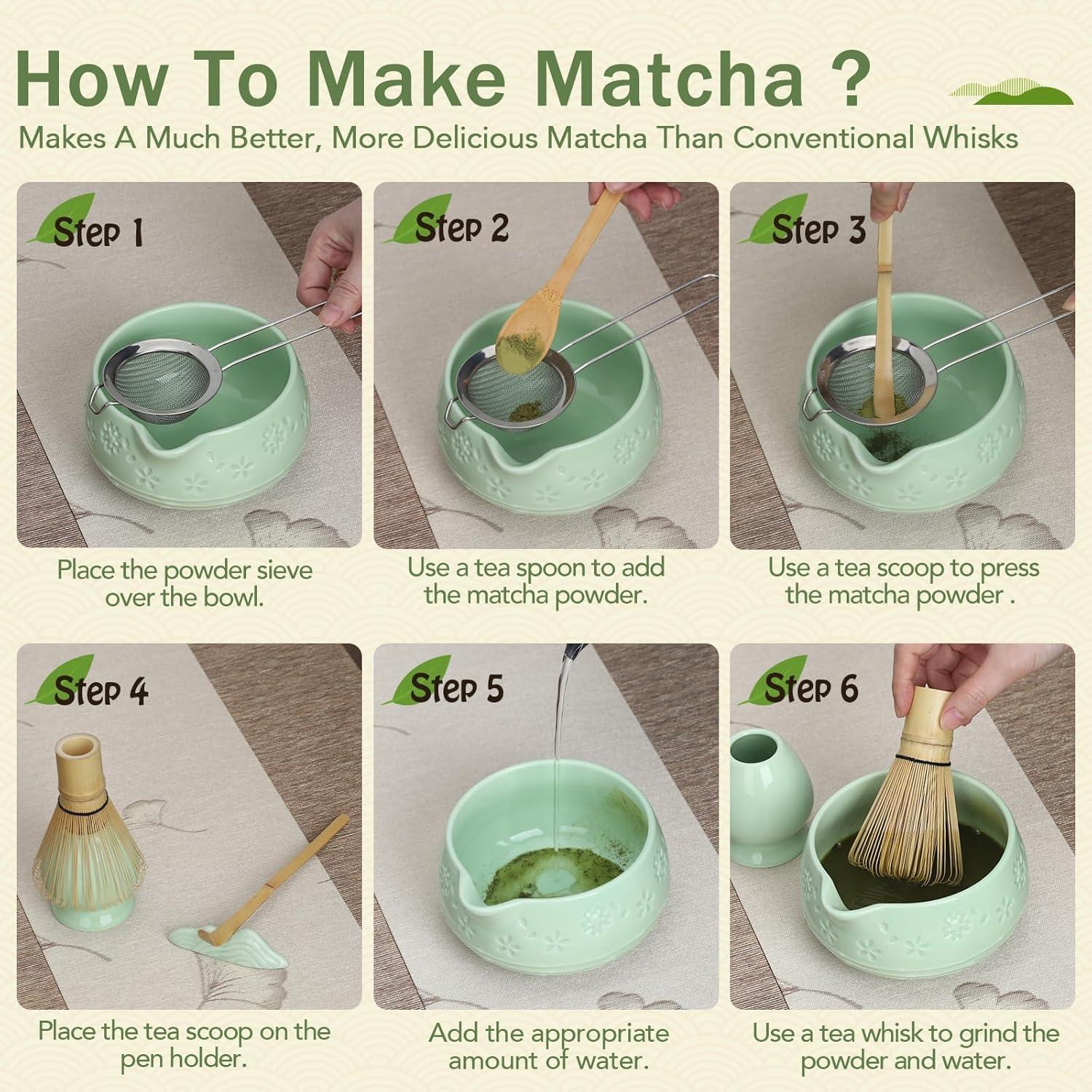 How To Make Matcha ?

Makes A Much Better, More Delicious Matcha Than Conventional Whisks

Step 1

Place the powder sieve over the bowl.

Step 2

Use a tea spoon to add the matcha powder.

Step 3

Use a tea scoop to press the matcha powder .

Step 4

Place the tea scoop on the pen holder.

Step 5

Add the appropriate amount of water.

Step 6

Use a tea whisk to grind the powder and water.