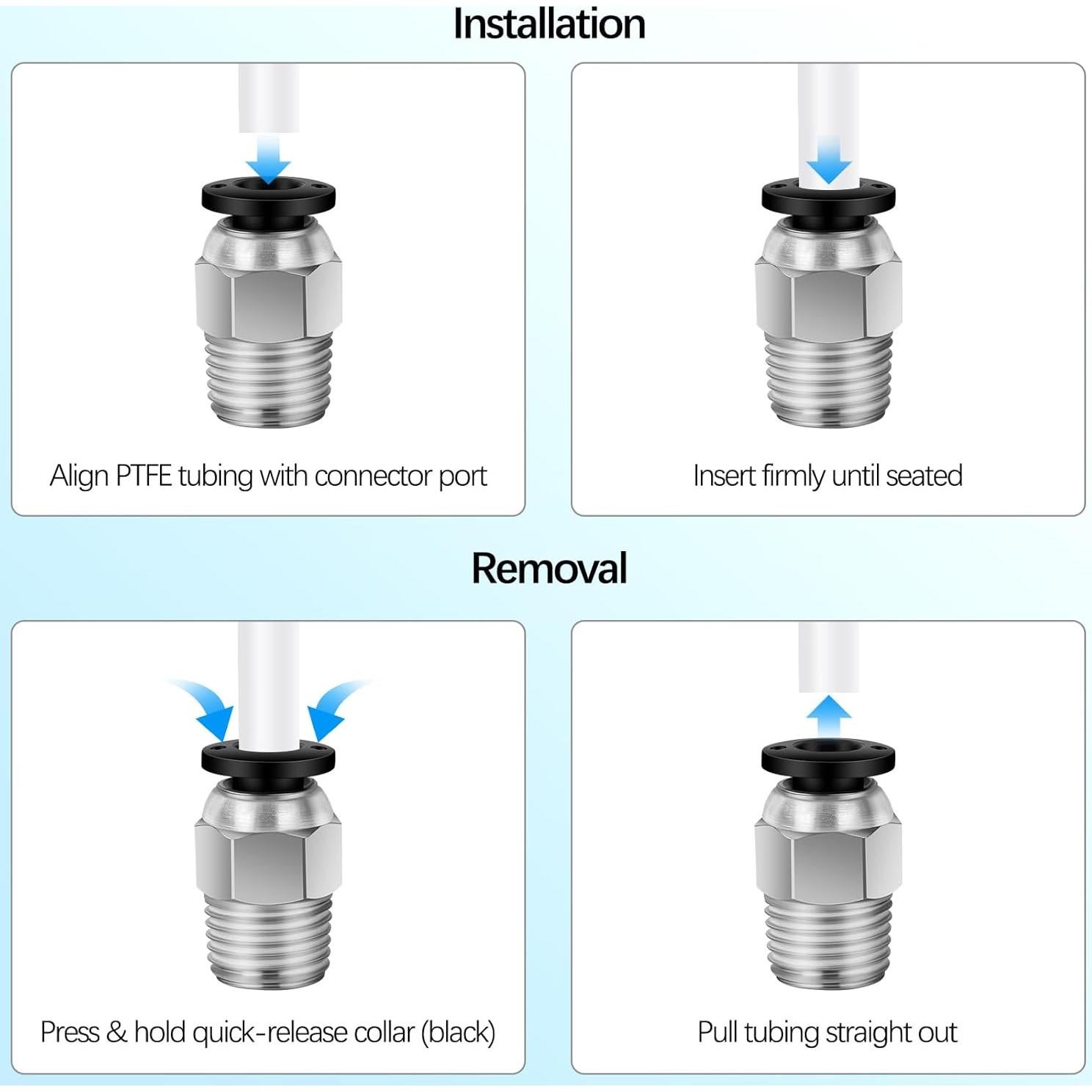 Installation

Align PTFE tubing with connector port

Insert firmly until seated

Removal

Press & hold quick-release collar (black)

Pull tubing straight out