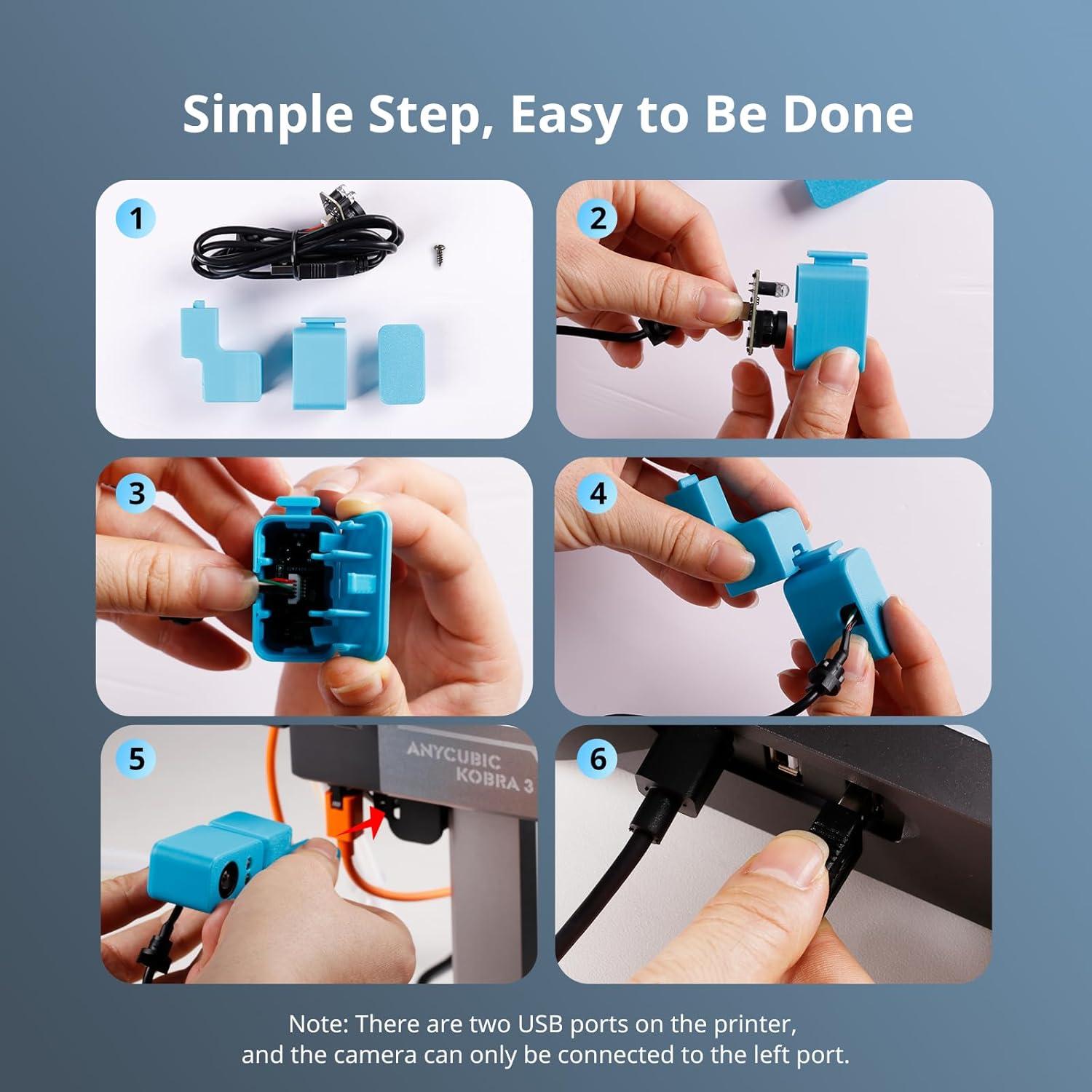 Simple Step, Easy to Be Done

1

2

3

4

5

ANYCUBIC
KOBRA 3

6

Note: There are two USB ports on the printer, and the camera can only be connected to the left port.