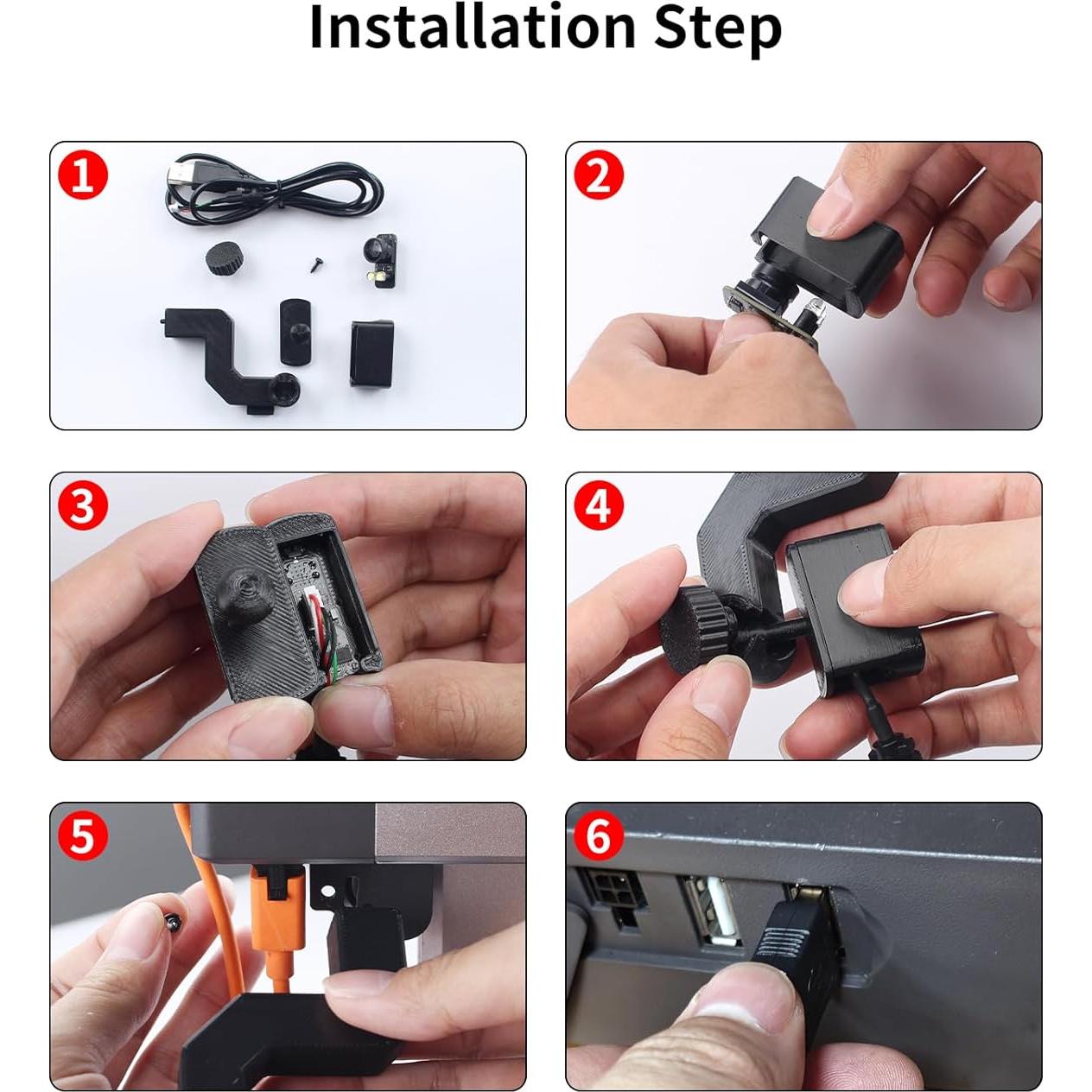 Installation Step

1

2

3

4

5

6