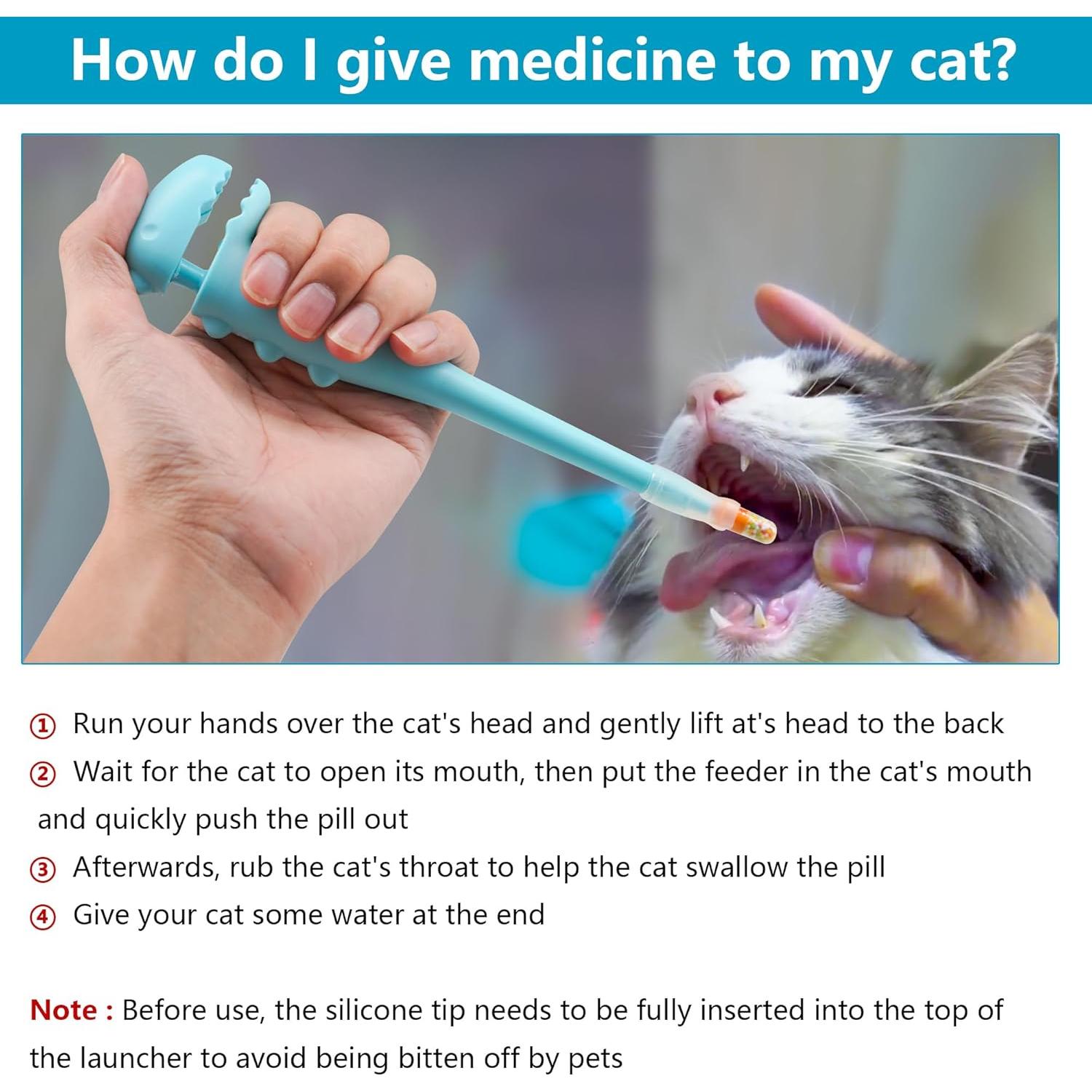 How do I give medicine to my cat?

① Run your hands over the cat's head and gently lift at's head to the back

② Wait for the cat to open its mouth, then put the feeder in the cat's mouth and quickly push the pill out

③ Afterwards, rub the cat's throat to help the cat swallow the pill

④ Give your cat some water at the end

Note : Before use, the silicone tip needs to be fully inserted into the top of the launcher to avoid being bitten off by pets