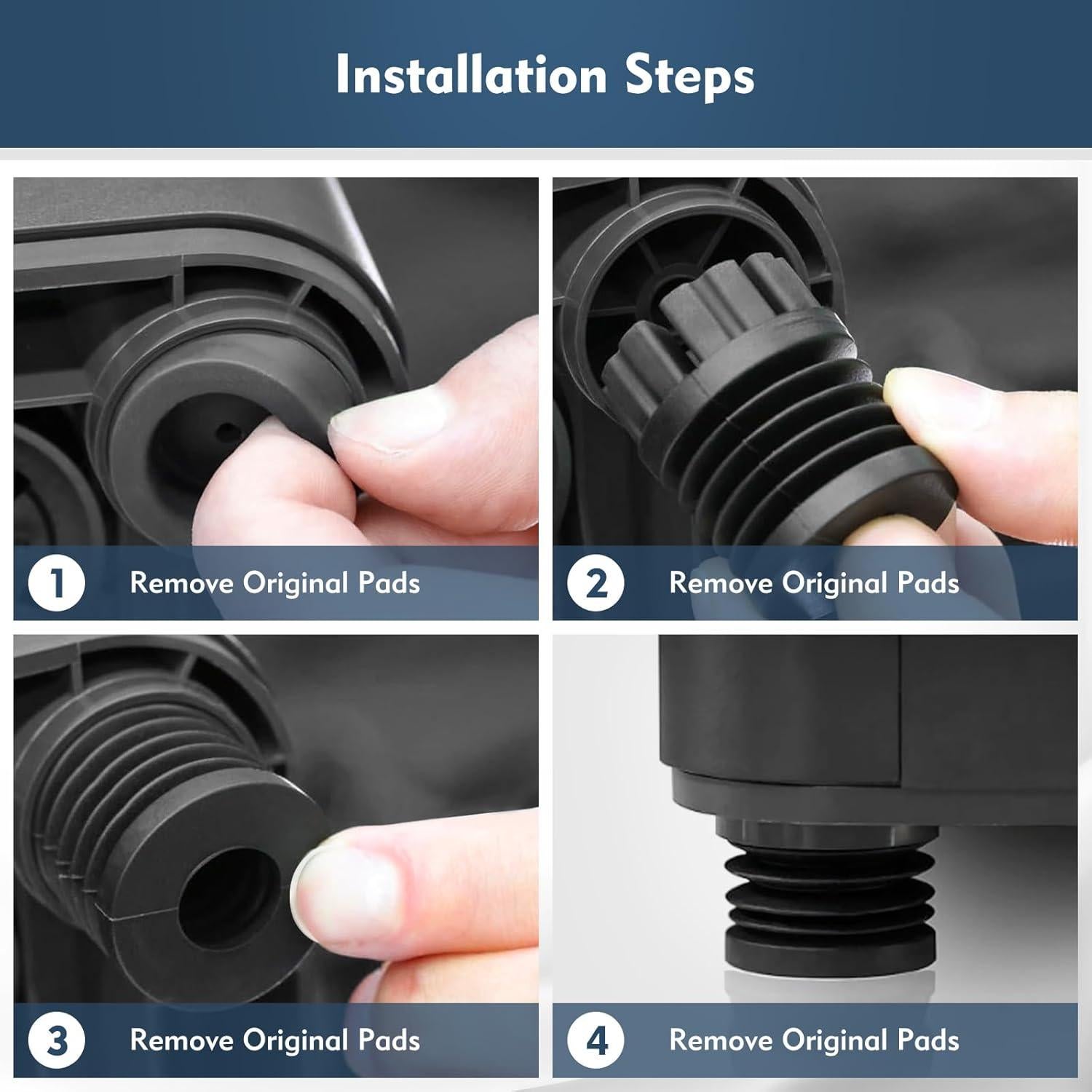 Installation Steps

1 Remove Original Pads

2 Remove Original Pads

3 Remove Original Pads

4 Remove Original Pads