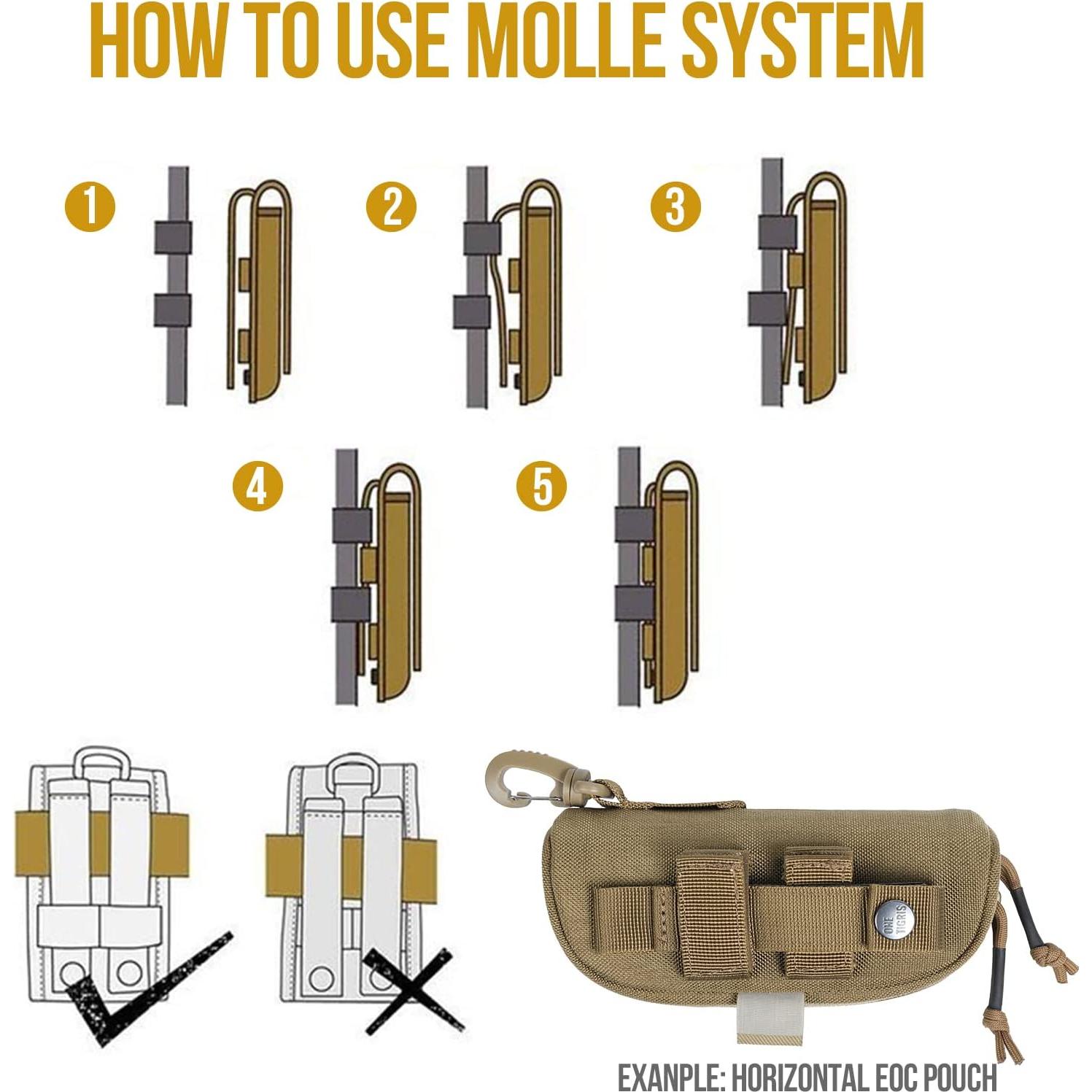 HOW TO USE MOLLE SYSTEM

1

2

3

4

5

ONE TIGRIS

EXANPLE: HORIZONTAL EOC POUCH