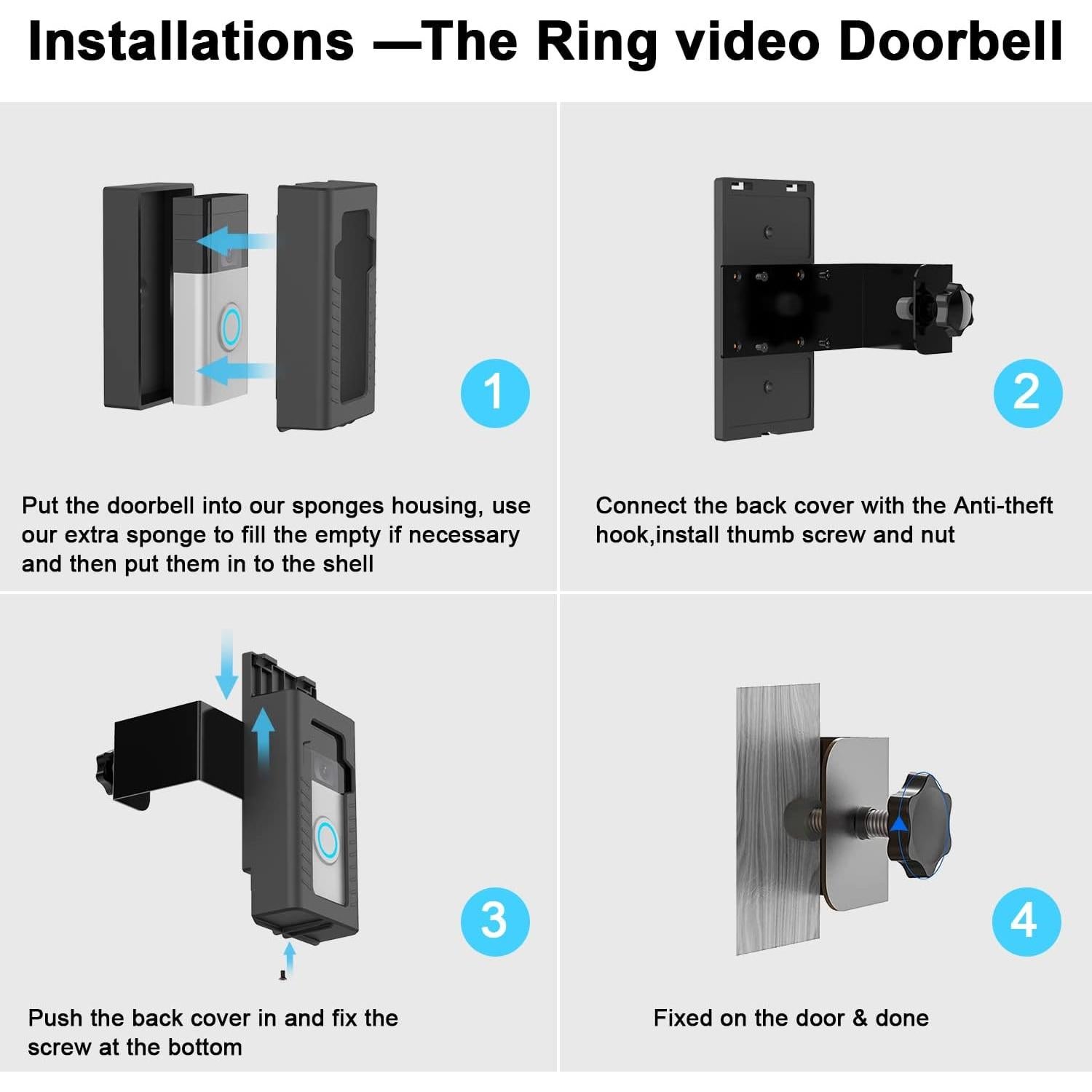 Installations —The Ring video Doorbell

1

Put the doorbell into our sponges housing, use our extra sponge to fill the empty if necessary and then put them in to the shell

2

Connect the back cover with the Anti-theft hook,install thumb screw and nut

3

Push the back cover in and fix the screw at the bottom

4

Fixed on the door & done