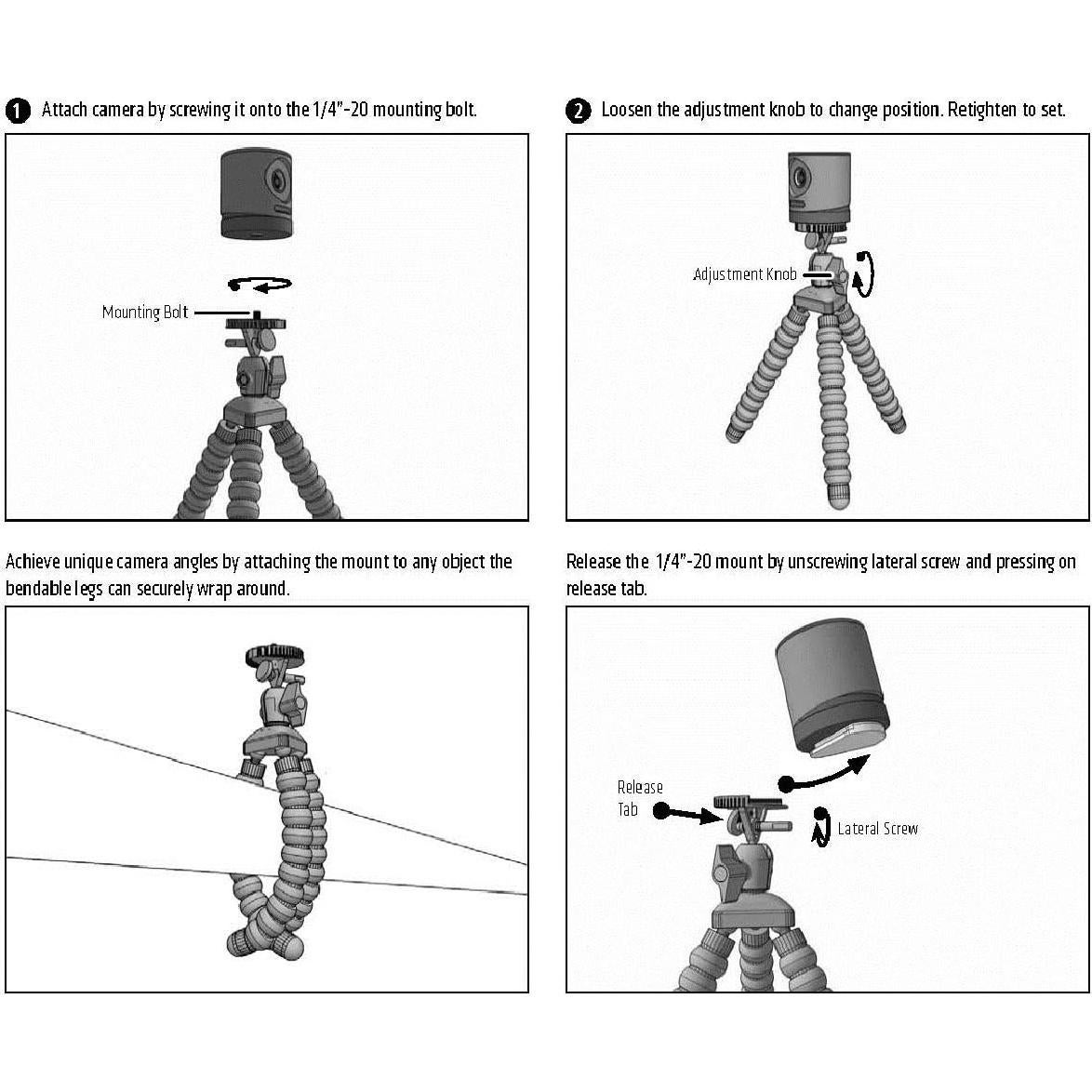 1 Attach camera by screwing it onto the 1/4"-20 mounting bolt.

Mounting Bolt

2 Loosen the adjustment knob to change position. Retighten to set.

Adjustment Knob

Achieve unique camera angles by attaching the mount to any object the bendable legs can securely wrap around.

Release the 1/4"-20 mount by unscrewing lateral screw and pressing on release tab.

Release Tab

Lateral Screw