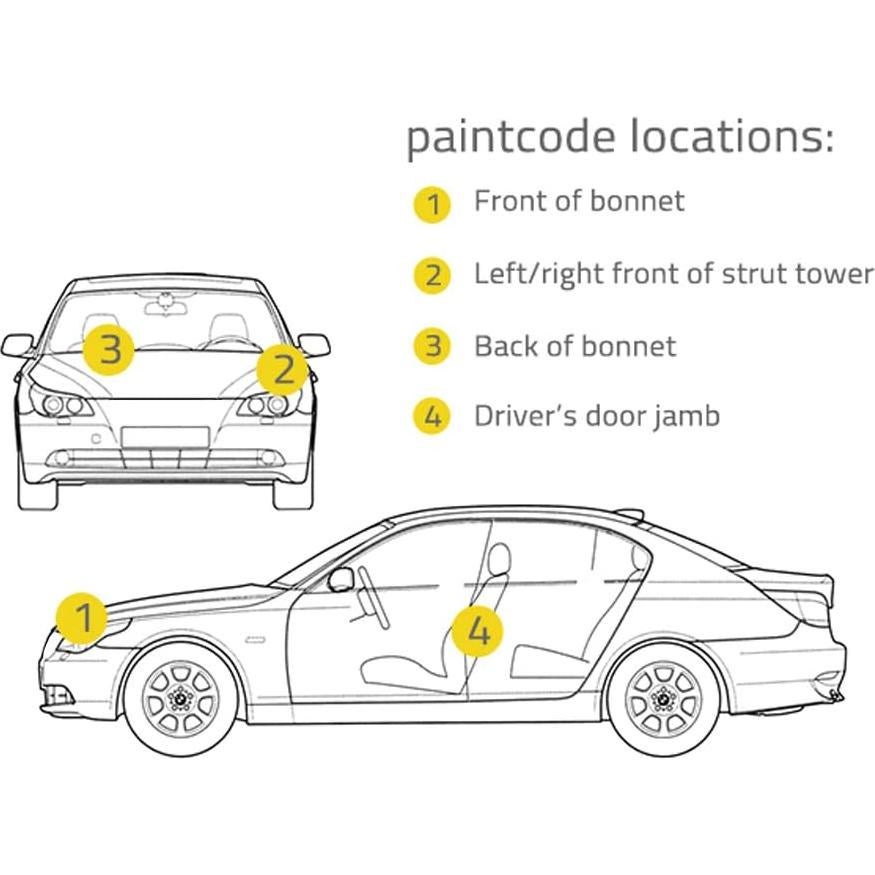 paintcode locations:

1 Front of bonnet

2 Left/right front of strut tower

3 Back of bonnet

4 Driver's door jamb

3

2

1

4