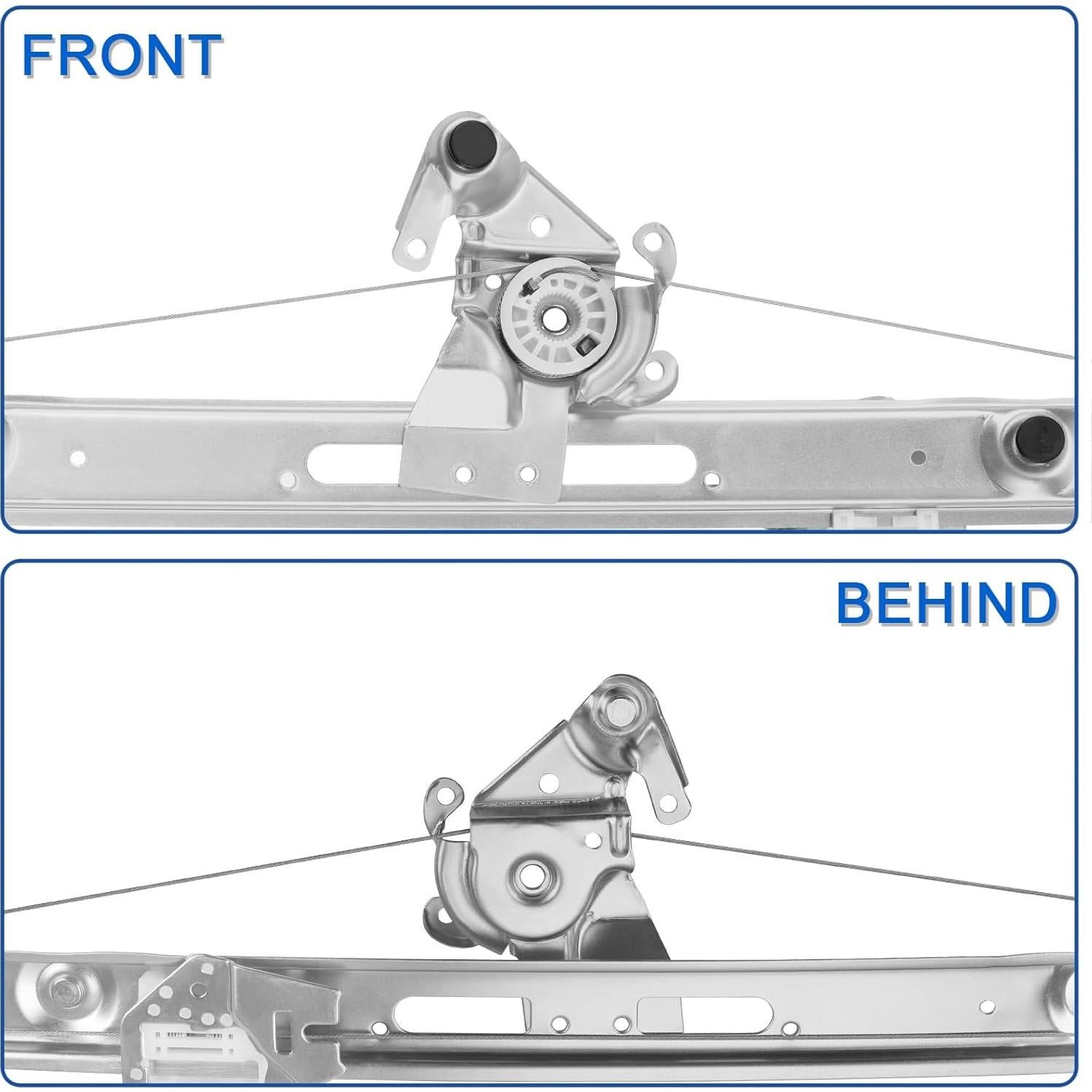 FRONT

BEHIND