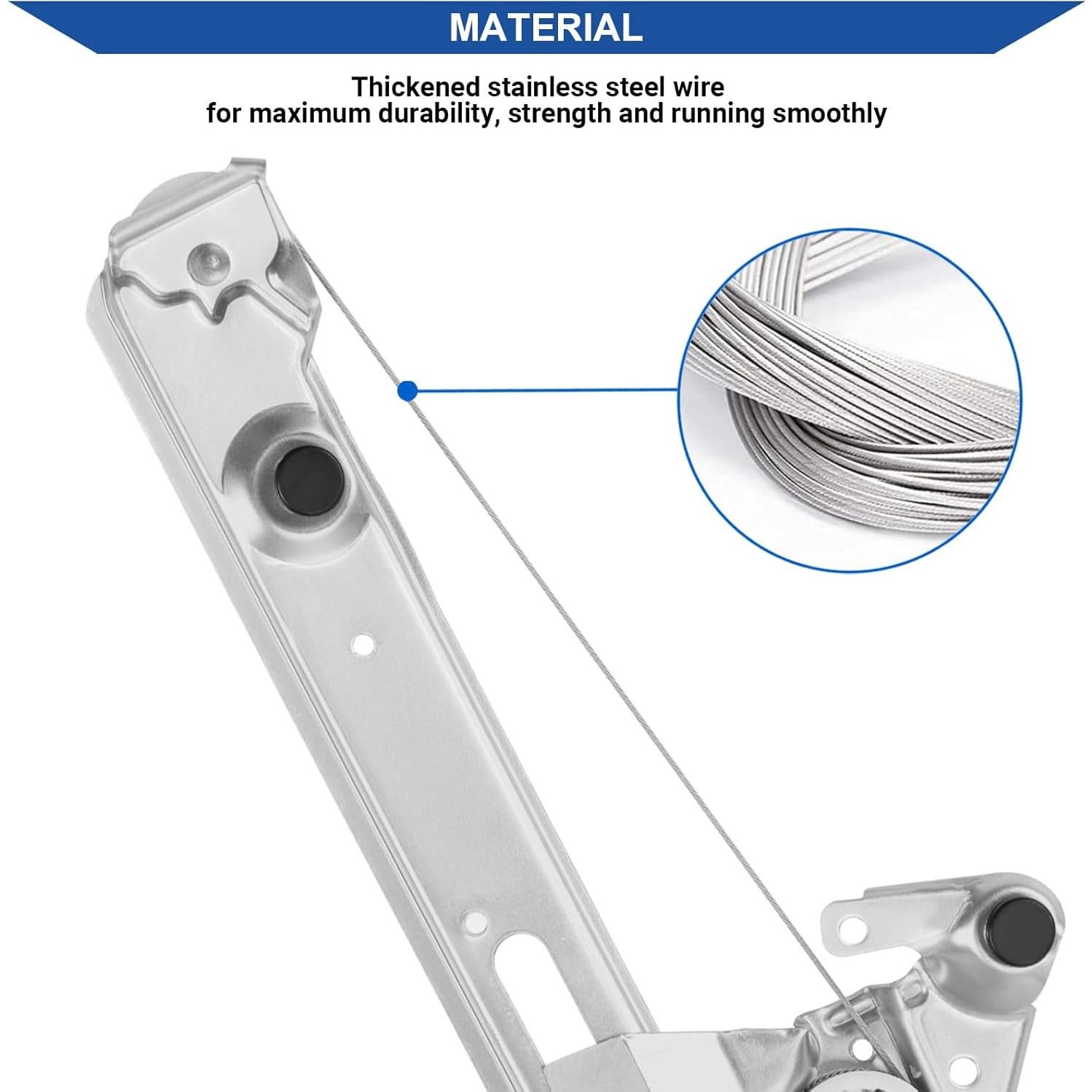 MATERIAL

Thickened stainless steel wire
for maximum durability, strength and running smoothly