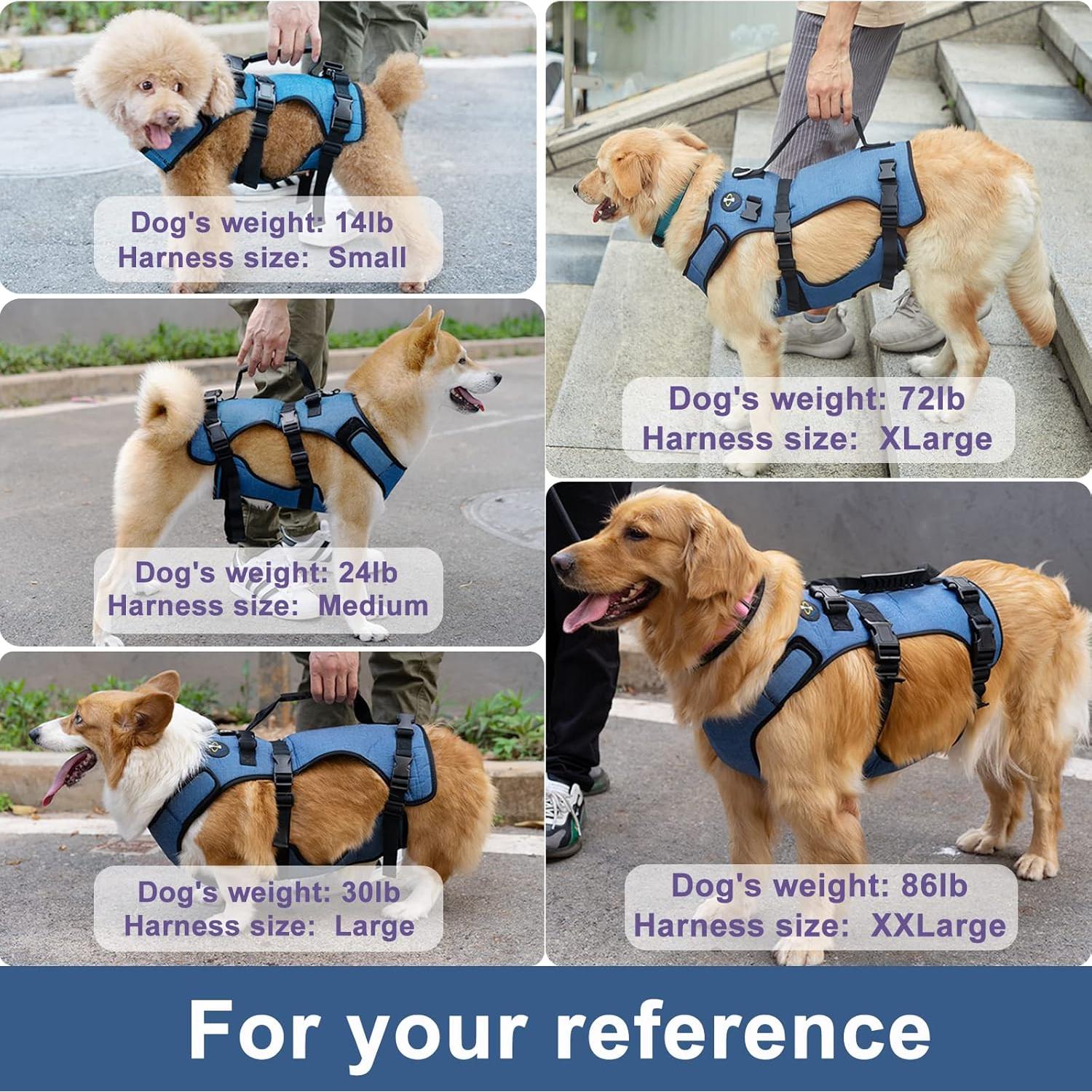 Dog's weight: 14lb
Harness size: Small

Dog's weight: 24lb
Harness size: Medium

Dog's weight: 30lb
Harness size: Large

Dog's weight: 72lb
Harness size: XLarge

Dog's weight: 86lb
Harness size: XXLarge

For your reference