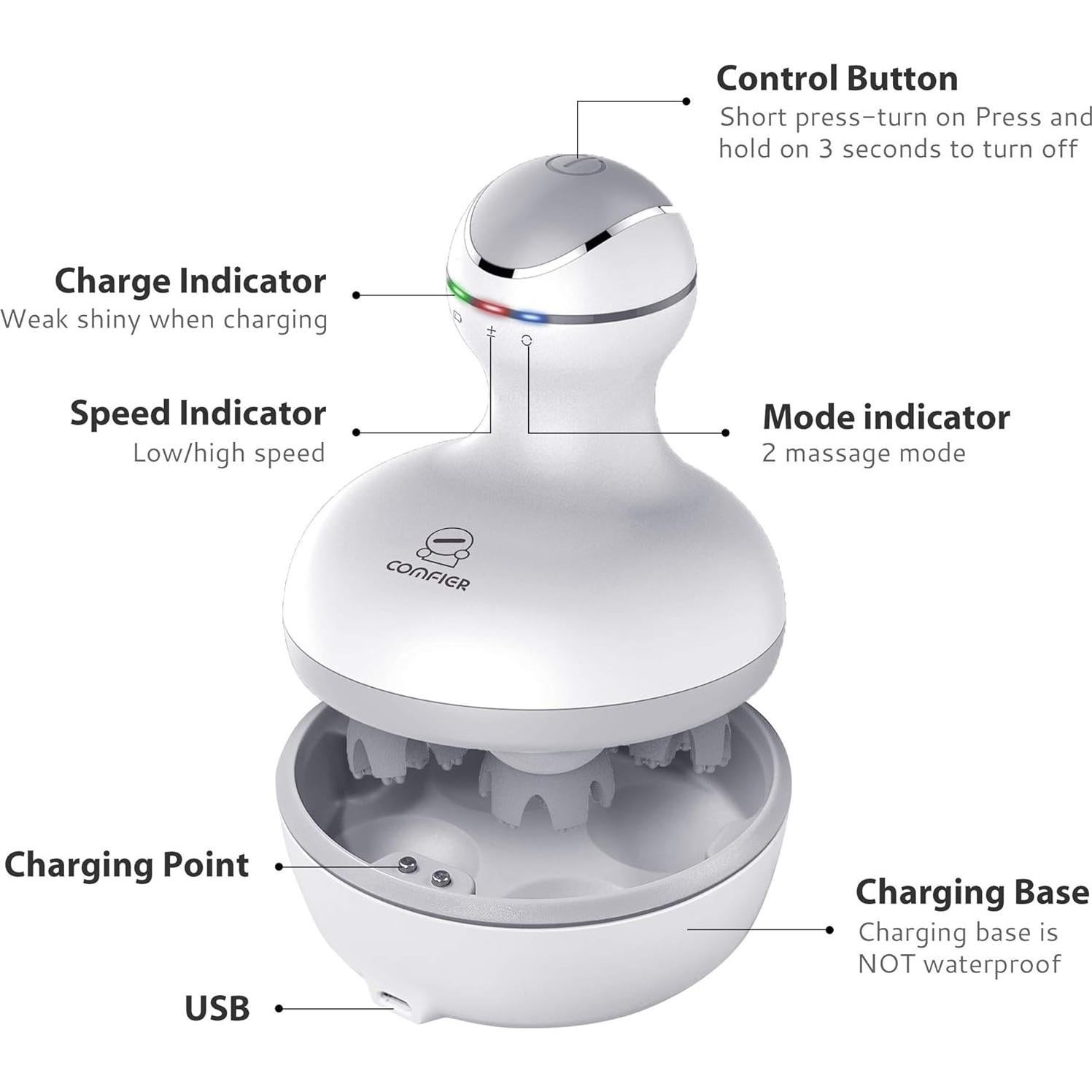 Control Button
Short press-turn on Press and hold on 3 seconds to turn off

Charge Indicator
Weak shiny when charging

Speed Indicator
Low/high speed

Mode indicator
2 massage mode

COMFIER

Charging Point

Charging Base
Charging base is NOT waterproof

USB