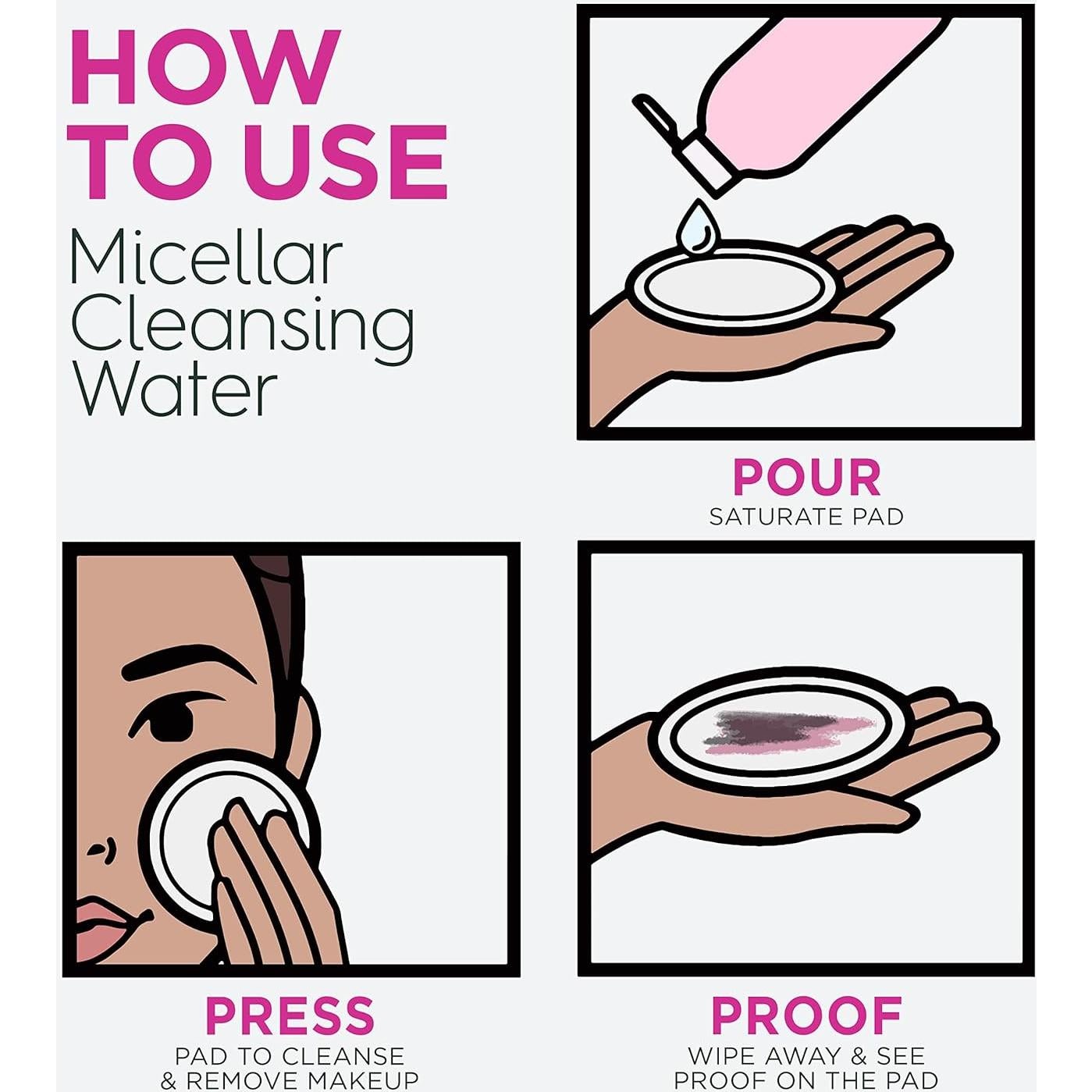 HOW TO USE
Micellar Cleansing Water

POUR
SATURATE PAD

PRESS
PAD TO CLEANSE & REMOVE MAKEUP

PROOF
WIPE AWAY & SEE PROOF ON THE PAD