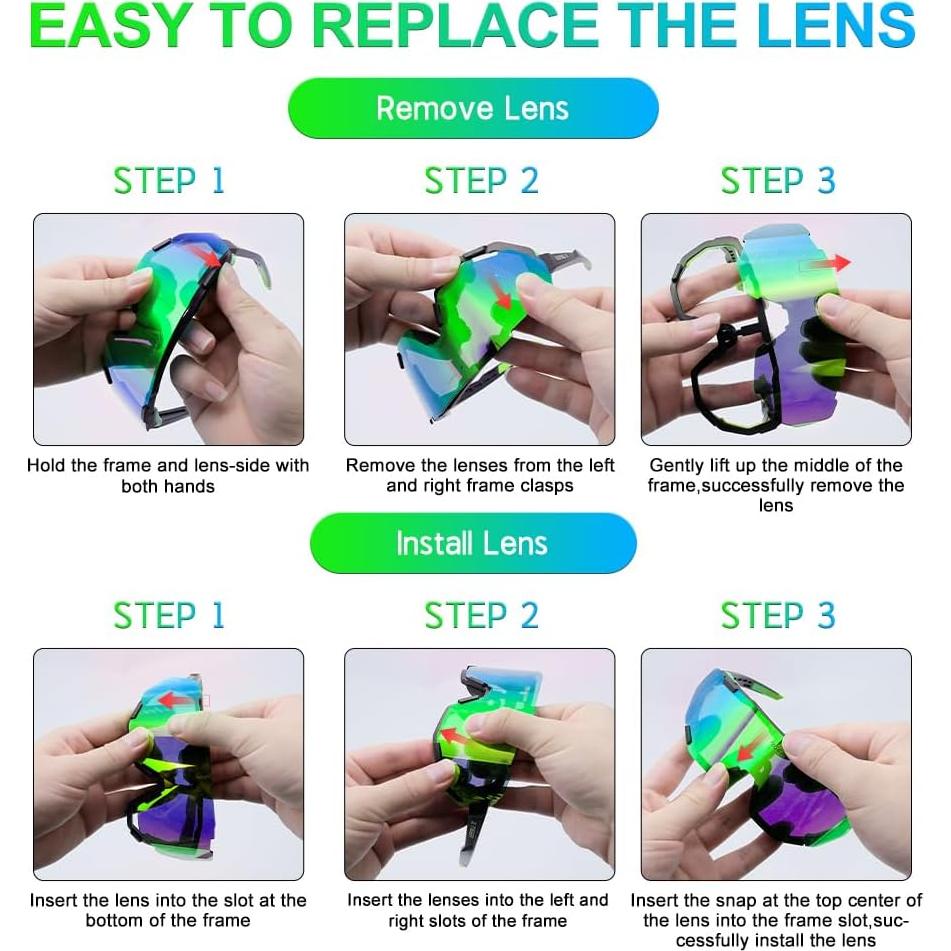 EASY TO REPLACE THE LENS

Remove Lens

STEP 1

Hold the frame and lens-side with both hands

STEP 2

Remove the lenses from the left and right frame clasps

STEP 3

Gently lift up the middle of the frame,successfully remove the lens

Install Lens

STEP 1

Insert the lens into the slot at the bottom of the frame

STEP 2

Insert the lenses into the left and right slots of the frame

STEP 3

Insert the snap at the top center of the lens into the frame slot,successfully install the lens