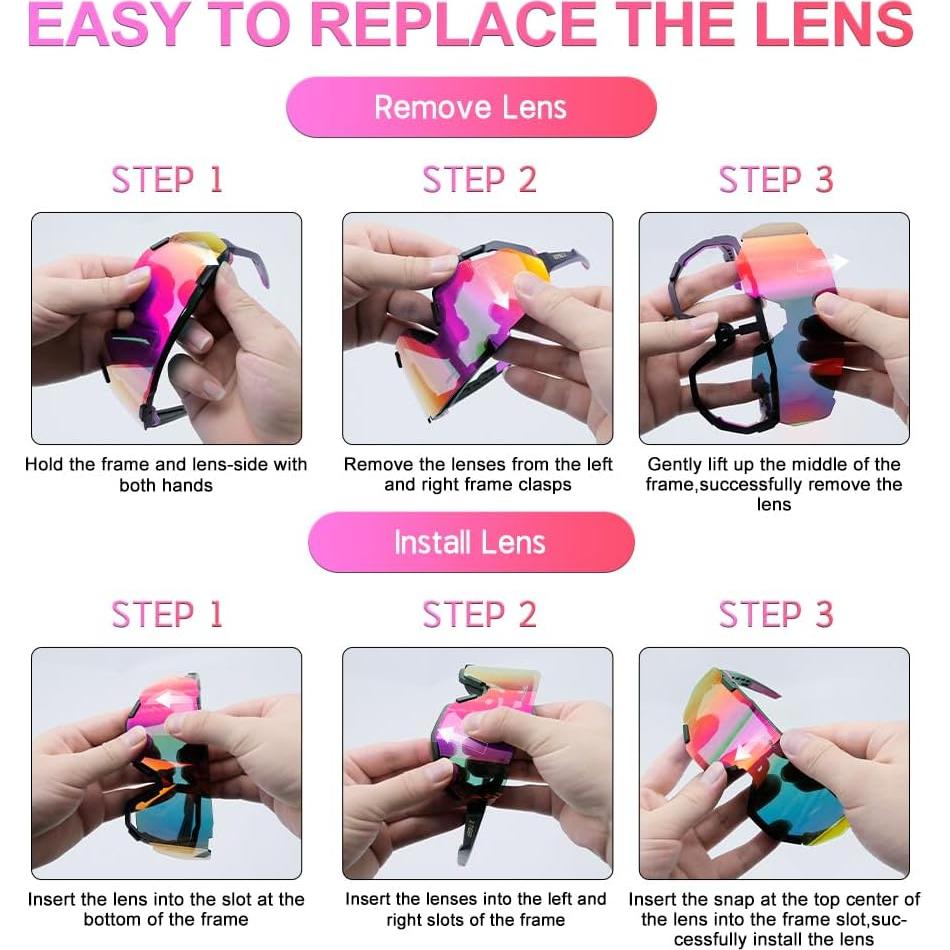 EASY TO REPLACE THE LENS

Remove Lens

STEP 1

Hold the frame and lens-side with both hands

STEP 2

Remove the lenses from the left and right frame clasps

STEP 3

Gently lift up the middle of the frame,successfully remove the lens

Install Lens

STEP 1

Insert the lens into the slot at the bottom of the frame

STEP 2

Insert the lenses into the left and right slots of the frame

STEP 3

Insert the snap at the top center of the lens into the frame slot,successfully install the lens