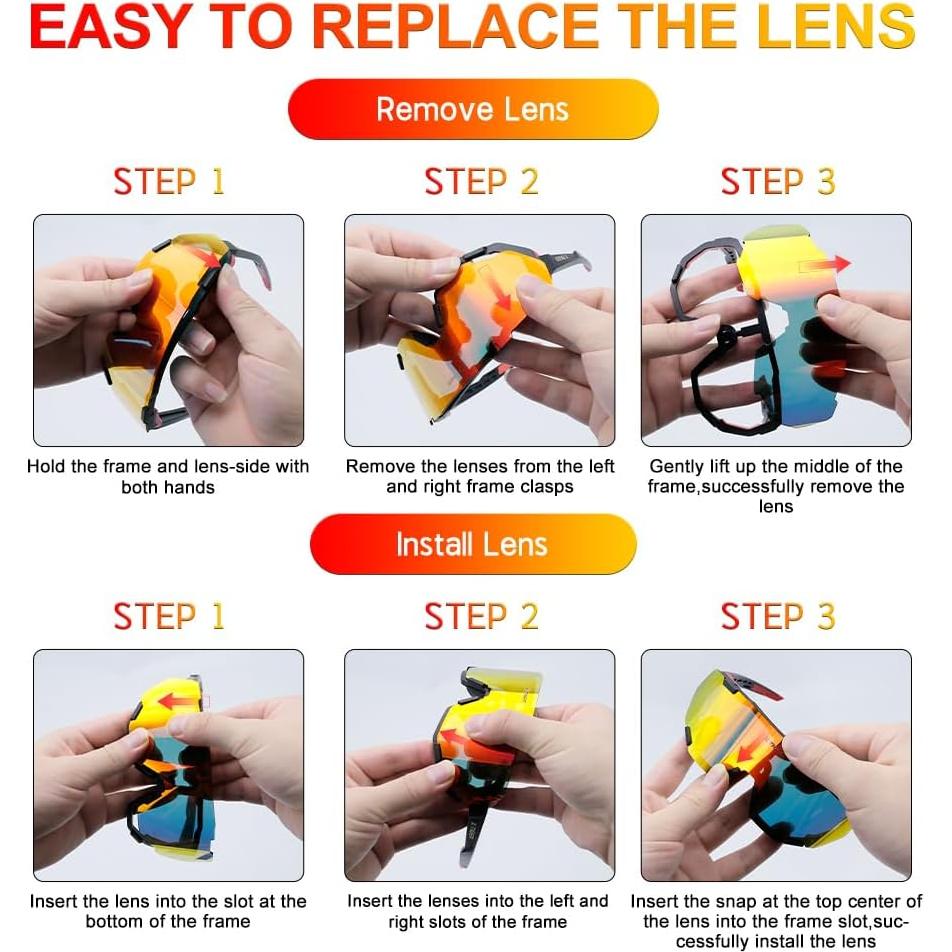 EASY TO REPLACE THE LENS

Remove Lens

STEP 1

Hold the frame and lens-side with both hands

STEP 2

Remove the lenses from the left and right frame clasps

STEP 3

Gently lift up the middle of the frame,successfully remove the lens

Install Lens

STEP 1

Insert the lens into the slot at the bottom of the frame

STEP 2

Insert the lenses into the left and right slots of the frame

STEP 3

Insert the snap at the top center of the lens into the frame slot,successfully install the lens