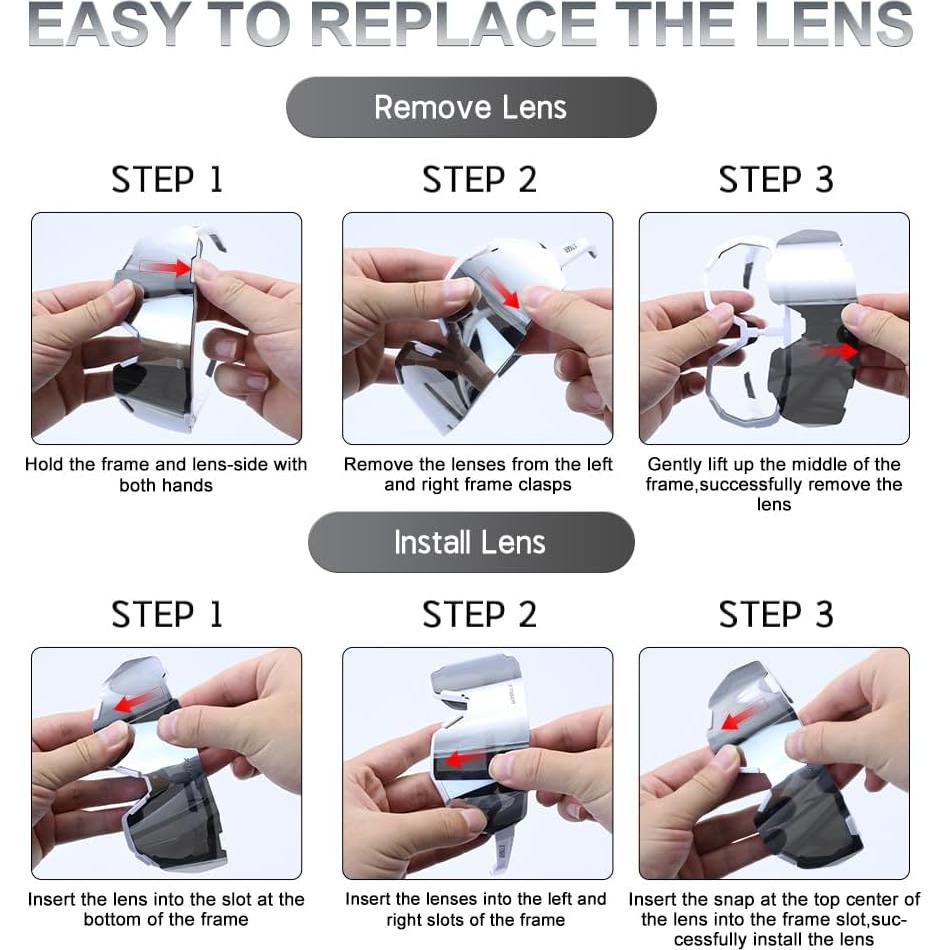 EASY TO REPLACE THE LENS

Remove Lens

STEP 1

Hold the frame and lens-side with both hands

STEP 2

Remove the lenses from the left and right frame clasps

STEP 3

Gently lift up the middle of the frame,successfully remove the lens

Install Lens

STEP 1

Insert the lens into the slot at the bottom of the frame

STEP 2

Insert the lenses into the left and right slots of the frame

STEP 3

Insert the snap at the top center of the lens into the frame slot,successfully install the lens