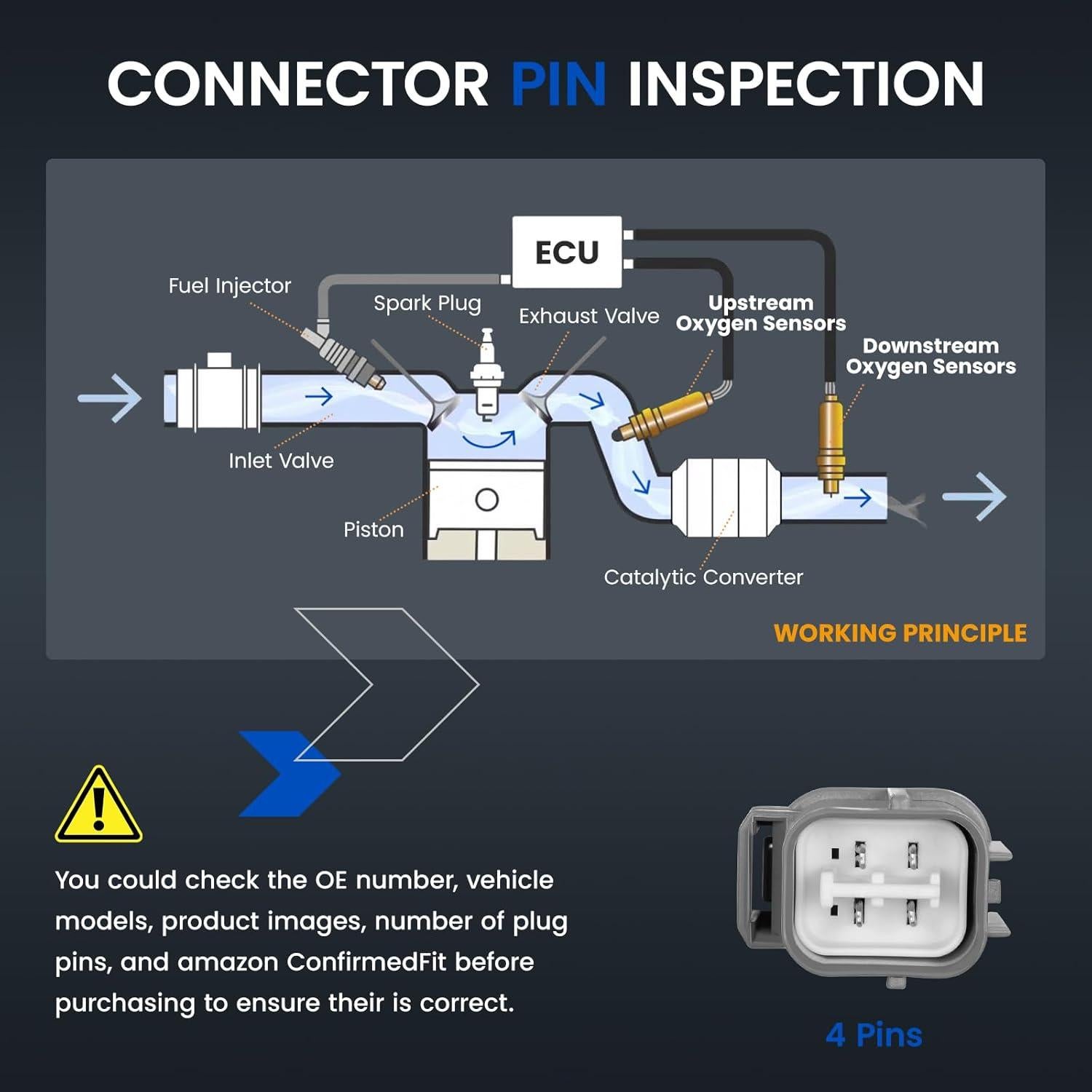 CONNECTOR PIN INSPECTION

ECU

Fuel Injector

Spark Plug

Exhaust Valve

Upstream Oxygen Sensors

Downstream Oxygen Sensors

Inlet Valve

Piston

Catalytic Converter

WORKING PRINCIPLE

You could check the OE number, vehicle models, product images, number of plug pins, and amazon ConfirmedFit before purchasing to ensure their is correct.

4 Pins