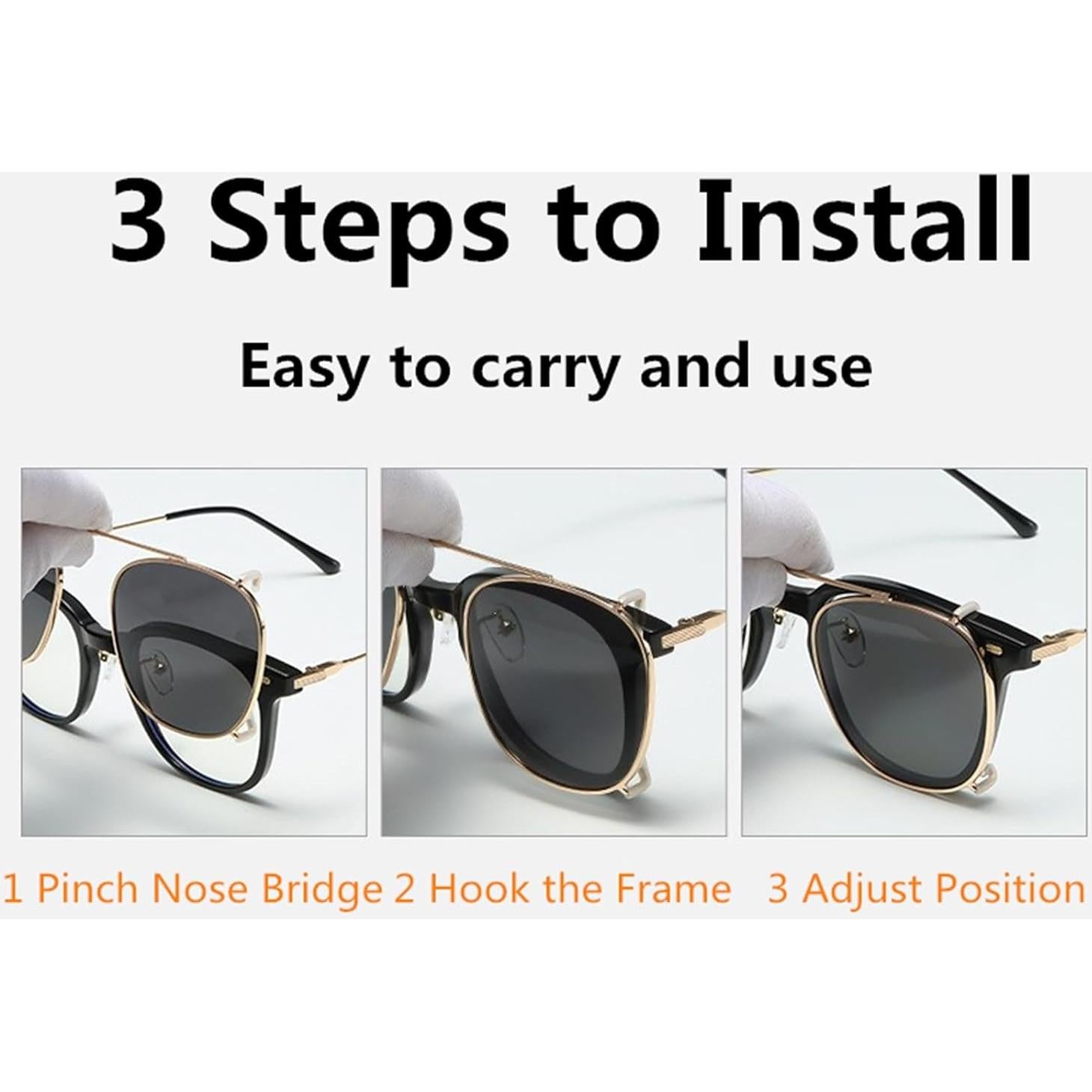 3 Steps to Install

Easy to carry and use

1 Pinch Nose Bridge 2 Hook the Frame 3 Adjust Position