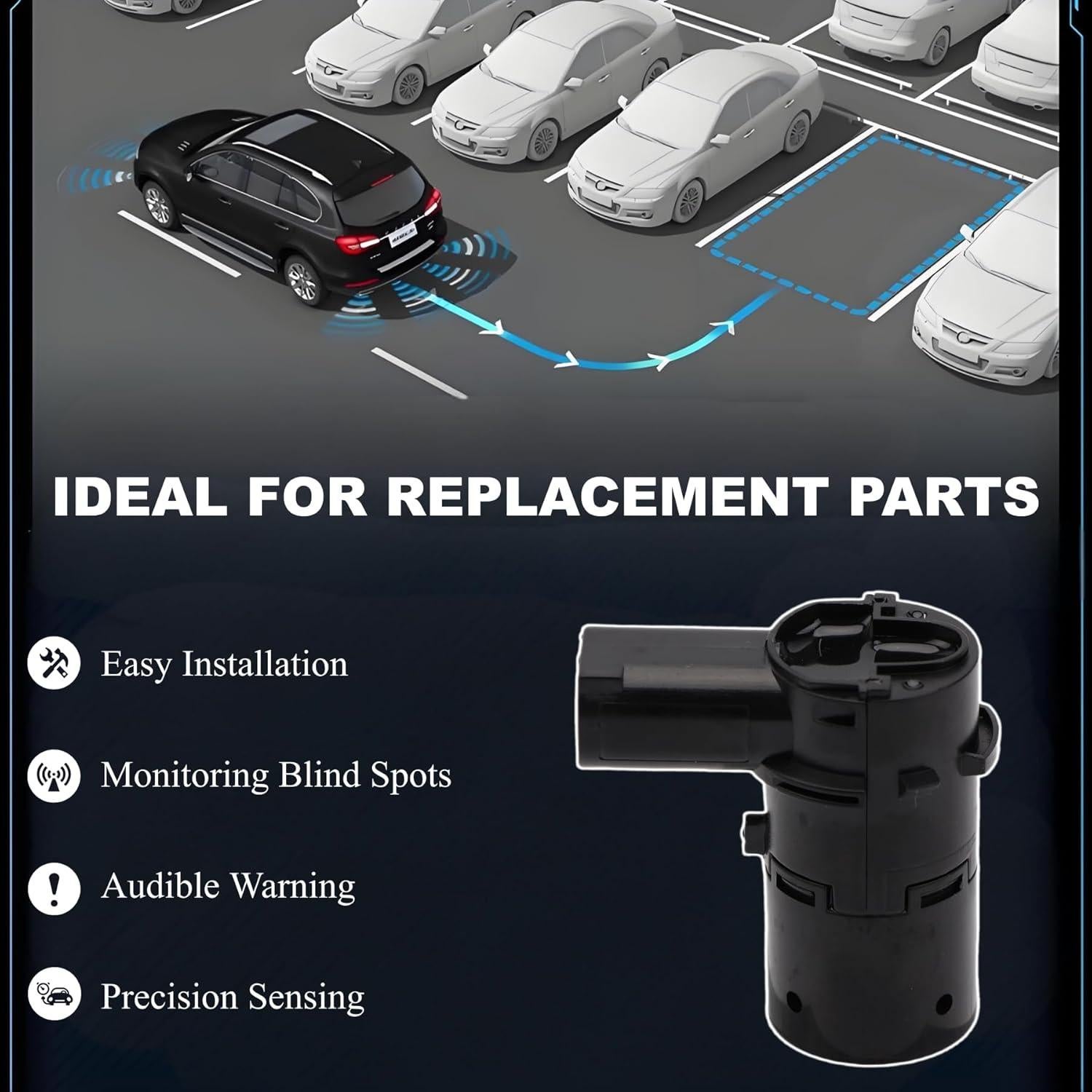 IDEAL FOR REPLACEMENT PARTS

Easy Installation

Monitoring Blind Spots

Audible Warning

Precision Sensing