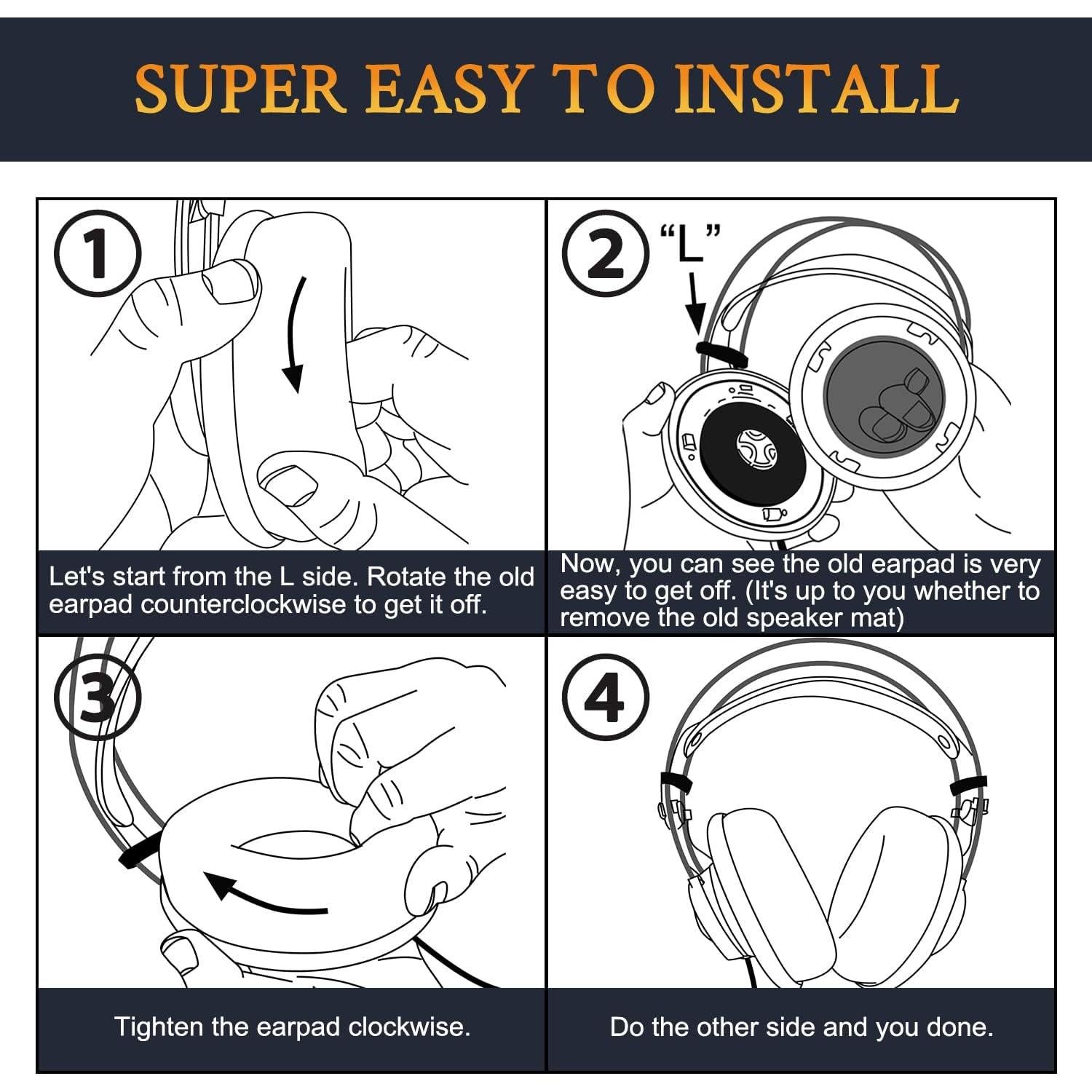 SUPER EASY TO INSTALL

1

Let's start from the L side. Rotate the old earpad counterclockwise to get it off.

2 "L"

Now, you can see the old earpad is very easy to get off. (It's up to you whether to remove the old speaker mat)

3

Tighten the earpad clockwise.

4

Do the other side and you done.