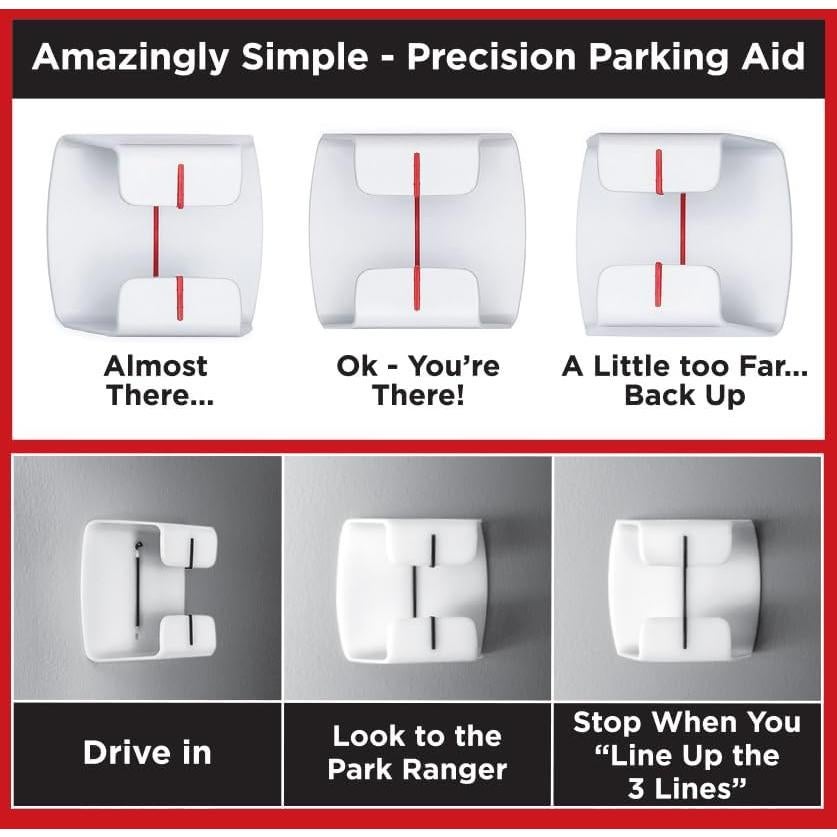 Amazingly Simple - Precision Parking Aid

Almost There...

Ok - You're There!

A Little too Far... Back Up

Drive in

Look to the Park Ranger

Stop When You "Line Up the 3 Lines"