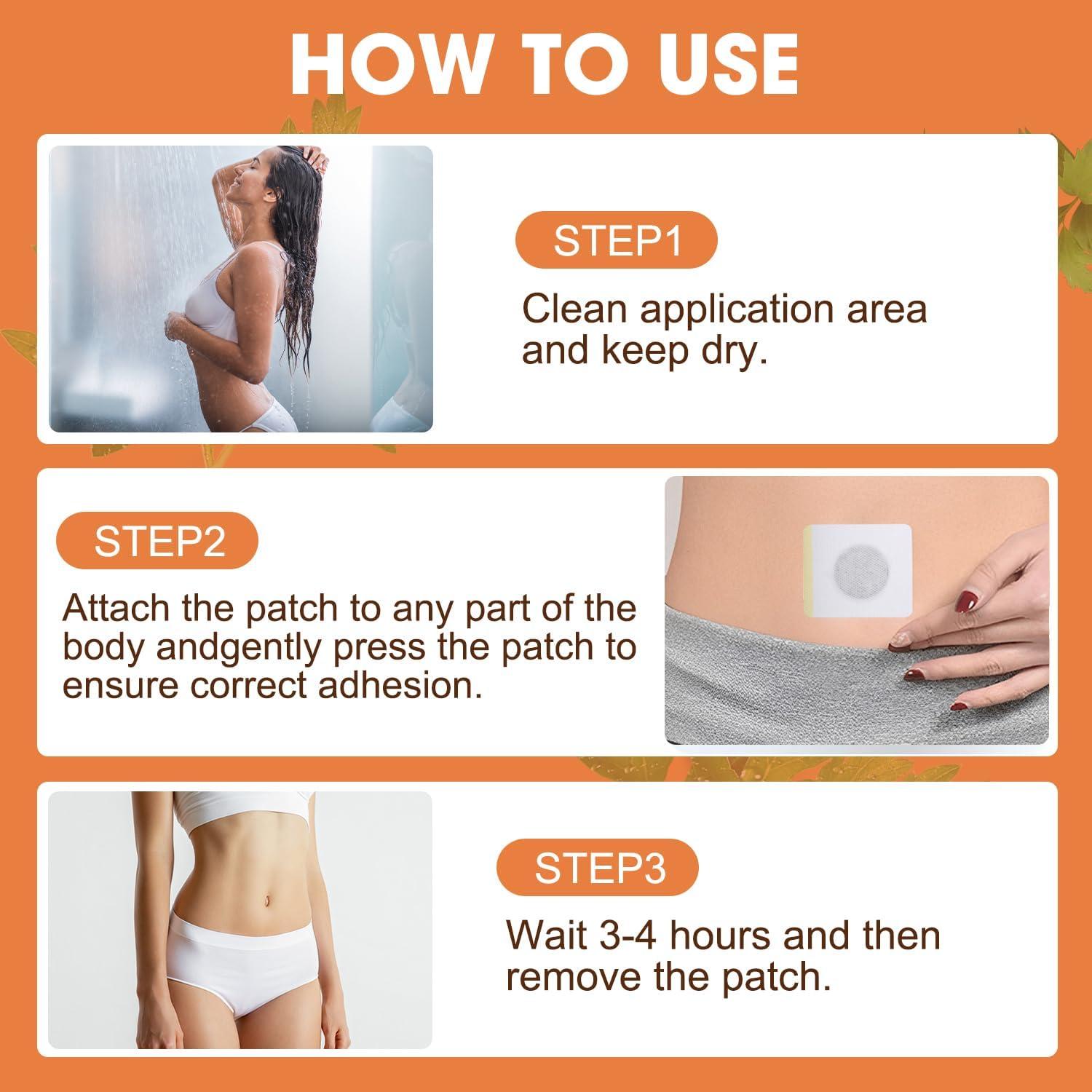 HOW TO USE

STEP1

Clean application area and keep dry.

STEP2

Attach the patch to any part of the body andgently press the patch to ensure correct adhesion.

STEP3

Wait 3-4 hours and then remove the patch.