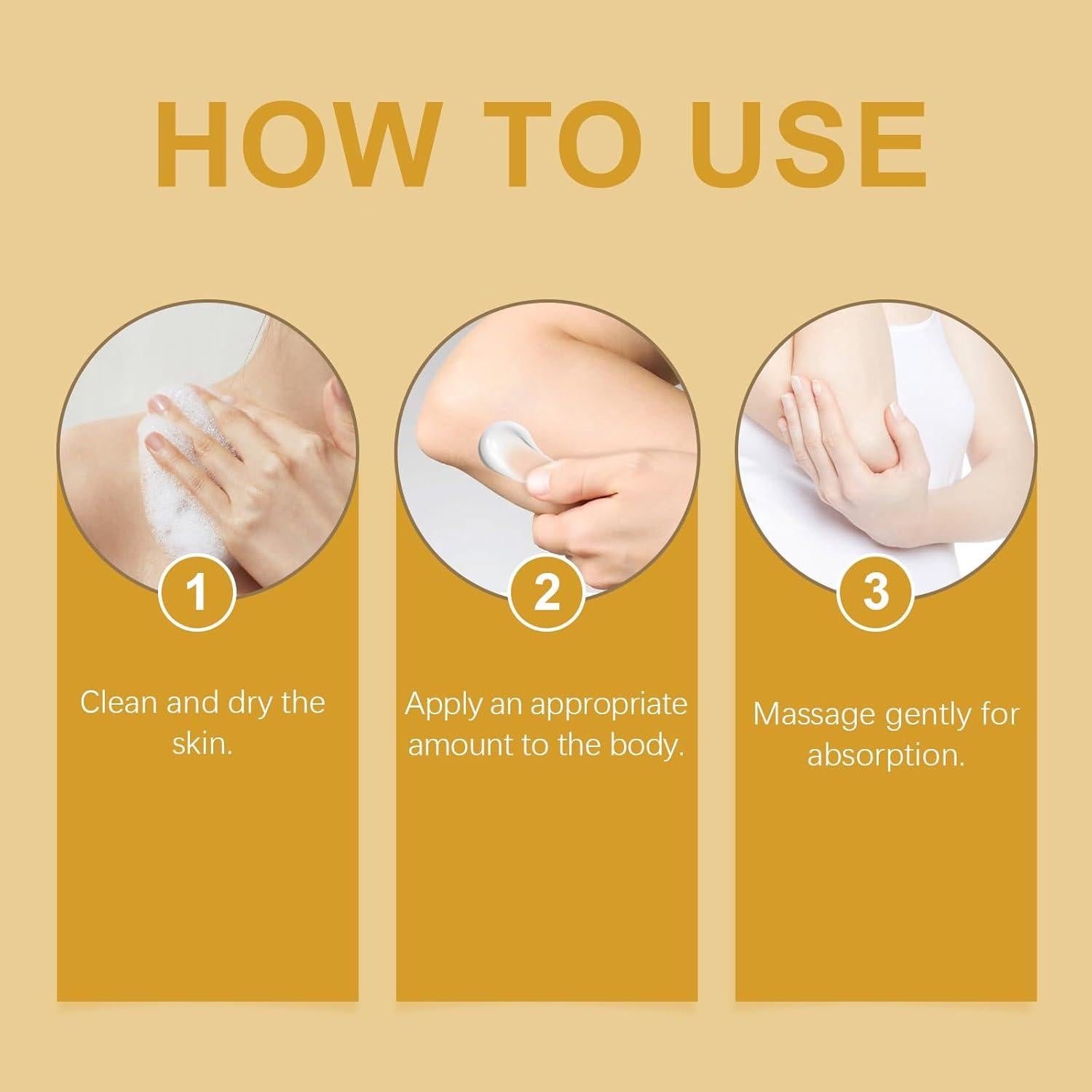 HOW TO USE

1

Clean and dry the skin.

2

Apply an appropriate amount to the body.

3

Massage gently for absorption.