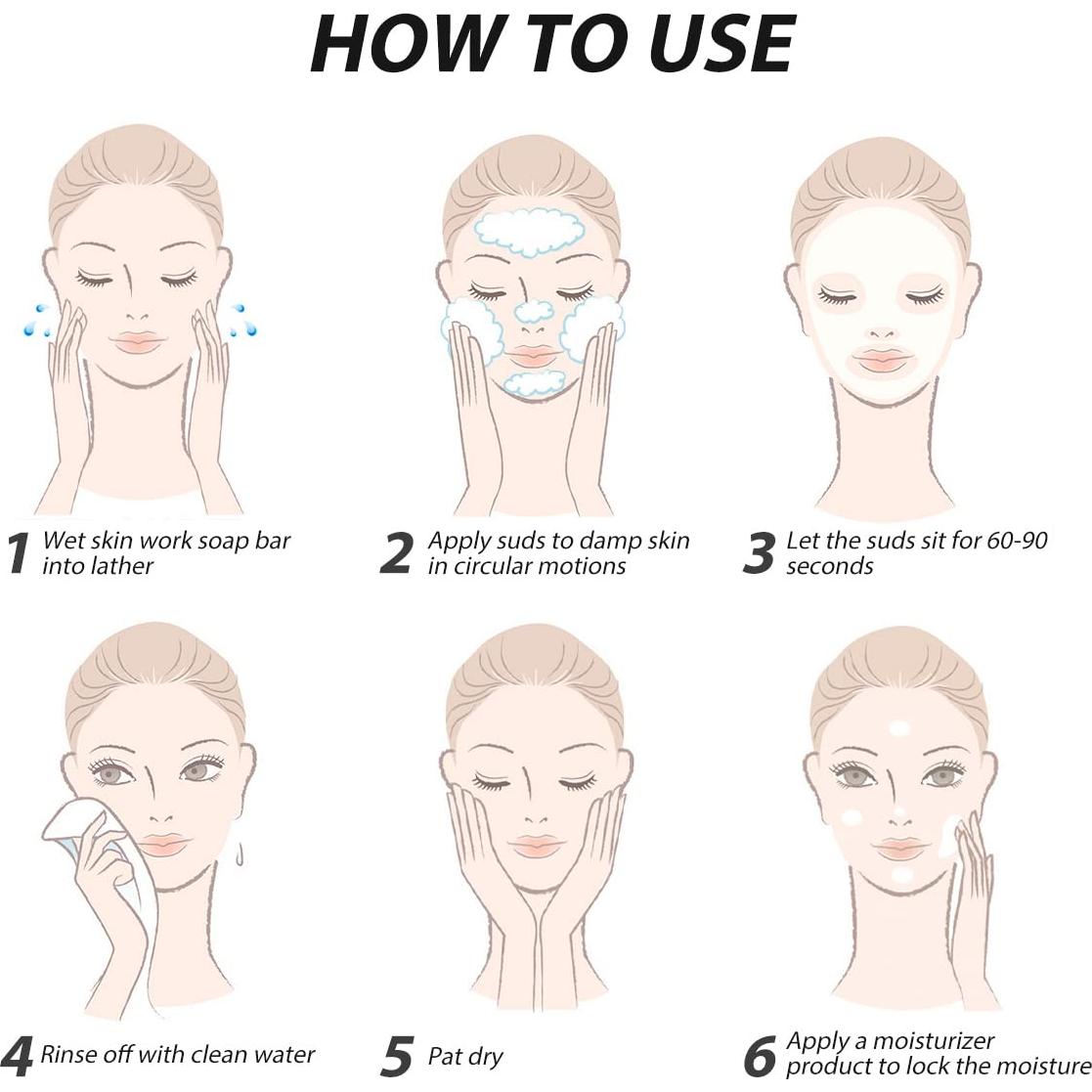 HOW TO USE

1 Wet skin work soap bar into lather

2 Apply suds to damp skin in circular motions

3 Let the suds sit for 60-90 seconds

4 Rinse off with clean water

5 Pat dry

6 Apply a moisturizer product to lock the moisture