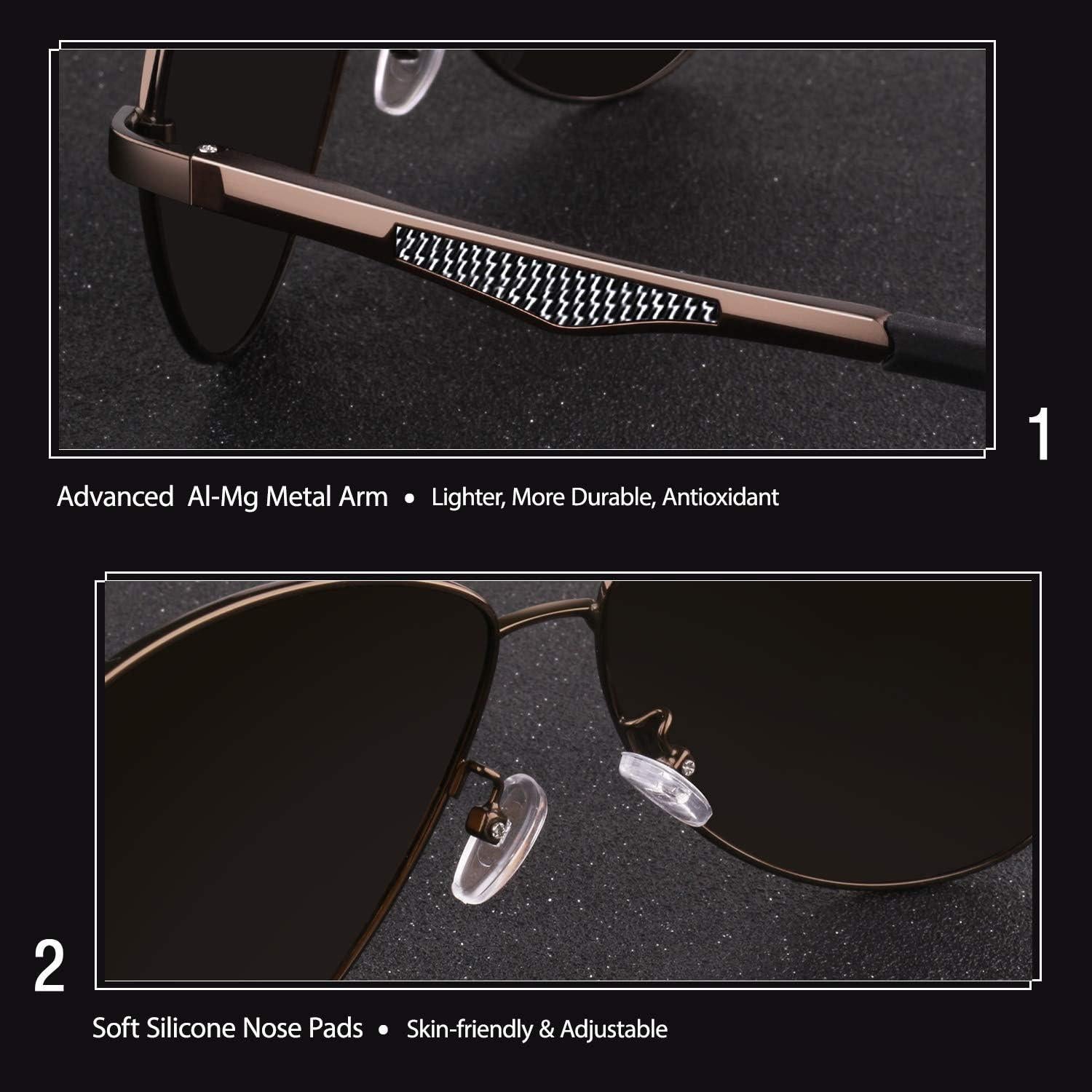 1

Advanced Al-Mg Metal Arm • Lighter, More Durable, Antioxidant

2

Soft Silicone Nose Pads • Skin-friendly & Adjustable