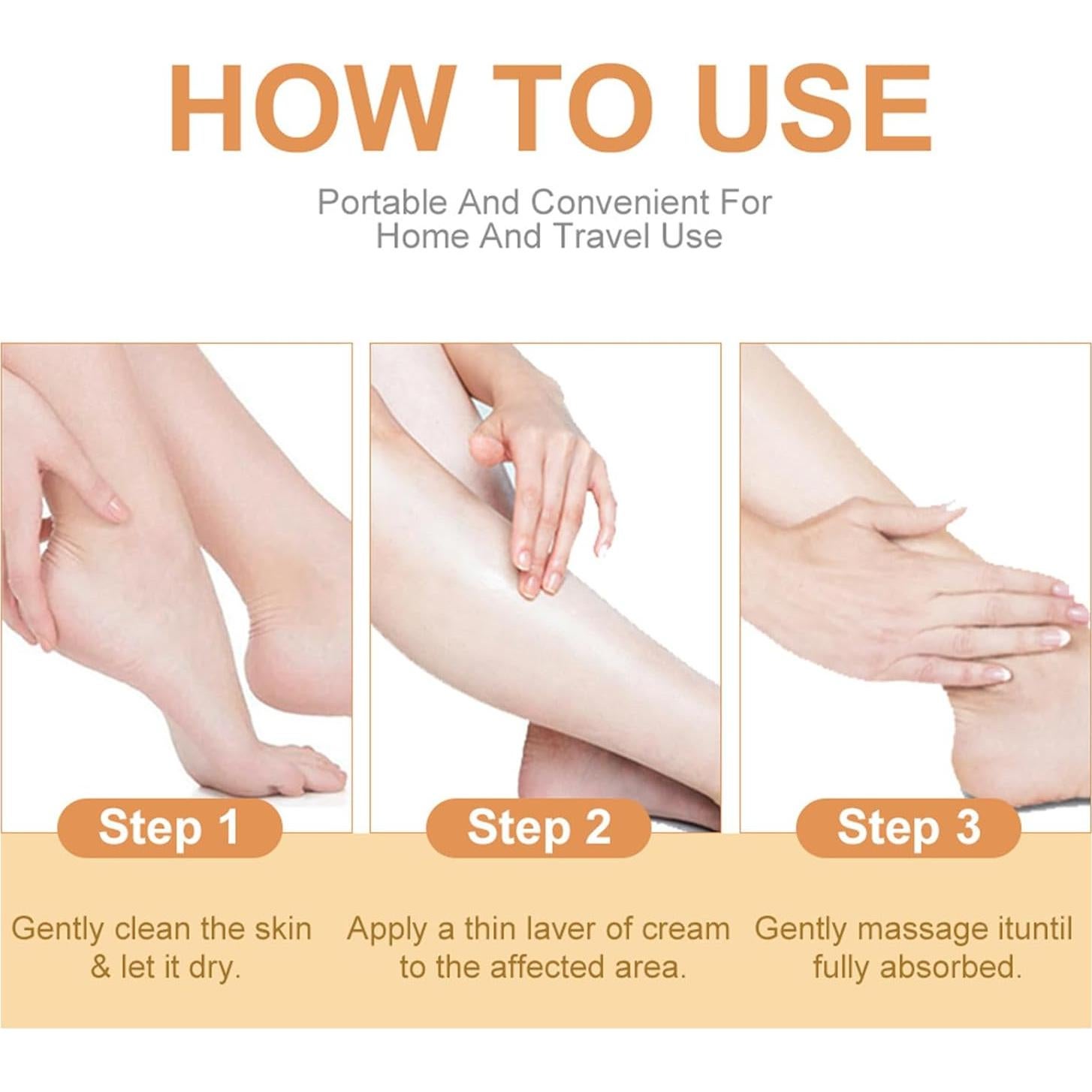 HOW TO USE

Portable And Convenient For Home And Travel Use

Step 1

Gently clean the skin & let it dry.

Step 2

Apply a thin laver of cream to the affected area.

Step 3

Gently massage ituntil fully absorbed.