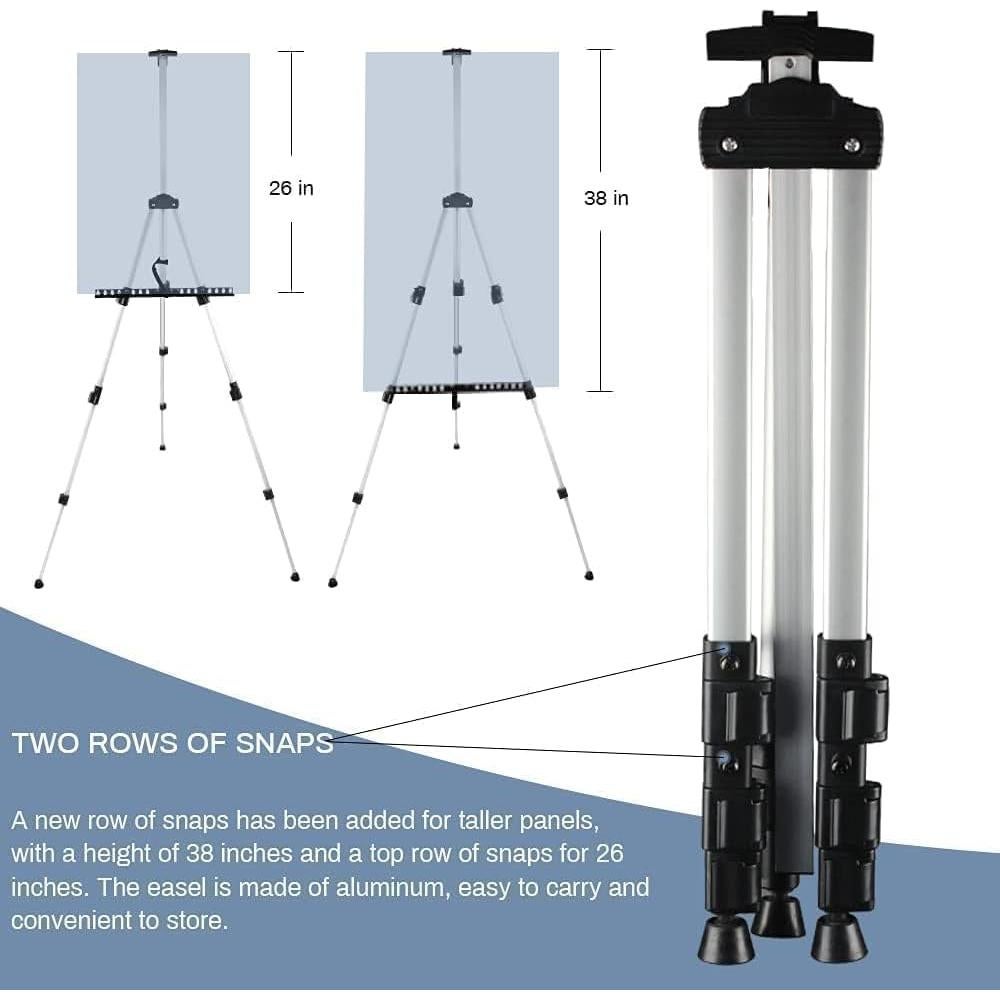 26 in

38 in

TWO ROWS OF SNAPS

A new row of snaps has been added for taller panels, with a height of 38 inches and a top row of snaps for 26 inches. The easel is made of aluminum, easy to carry and convenient to store.