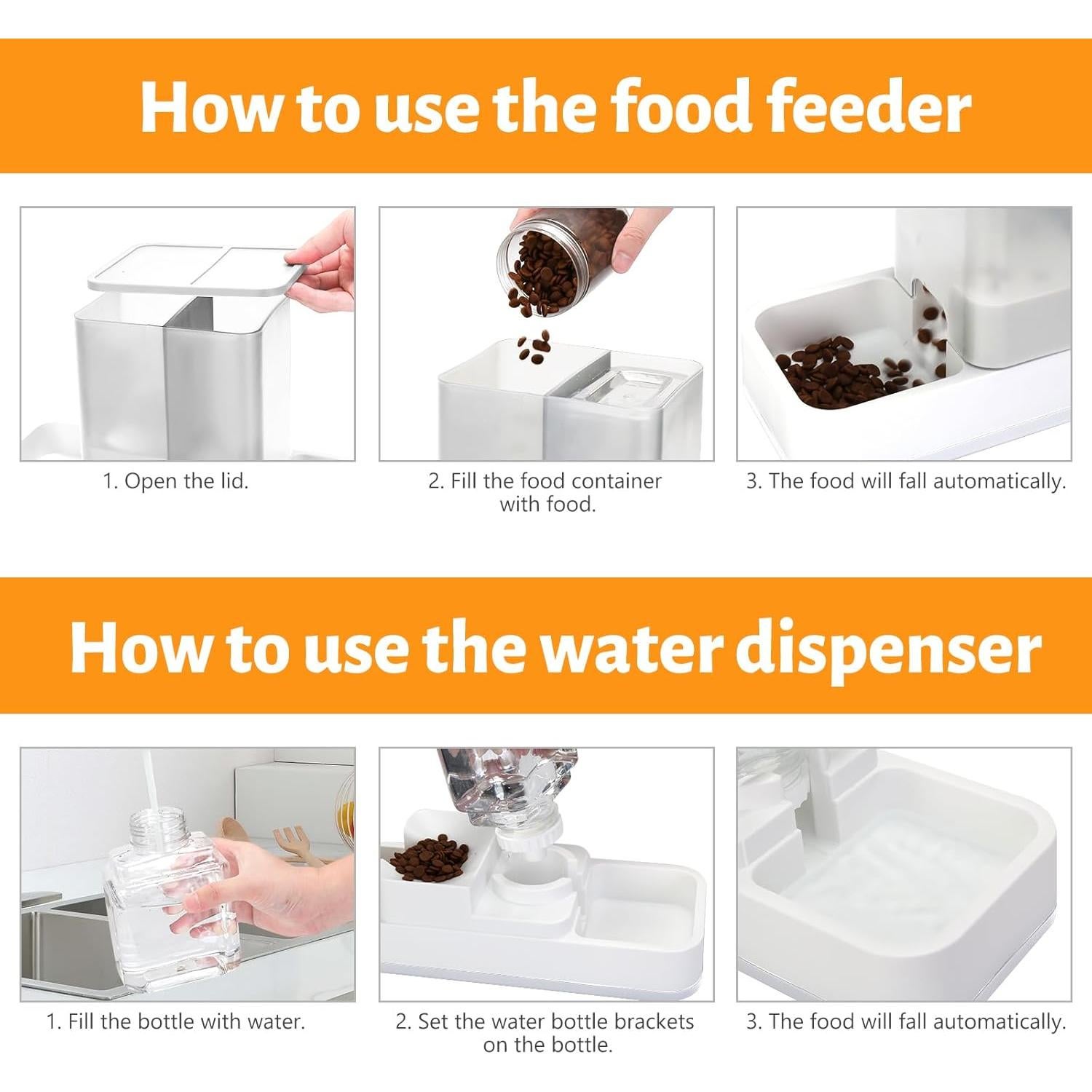 How to use the food feeder

1. Open the lid.

2. Fill the food container with food.

3. The food will fall automatically.

How to use the water dispenser

1. Fill the bottle with water.

2. Set the water bottle brackets on the bottle.

3. The food will fall automatically.