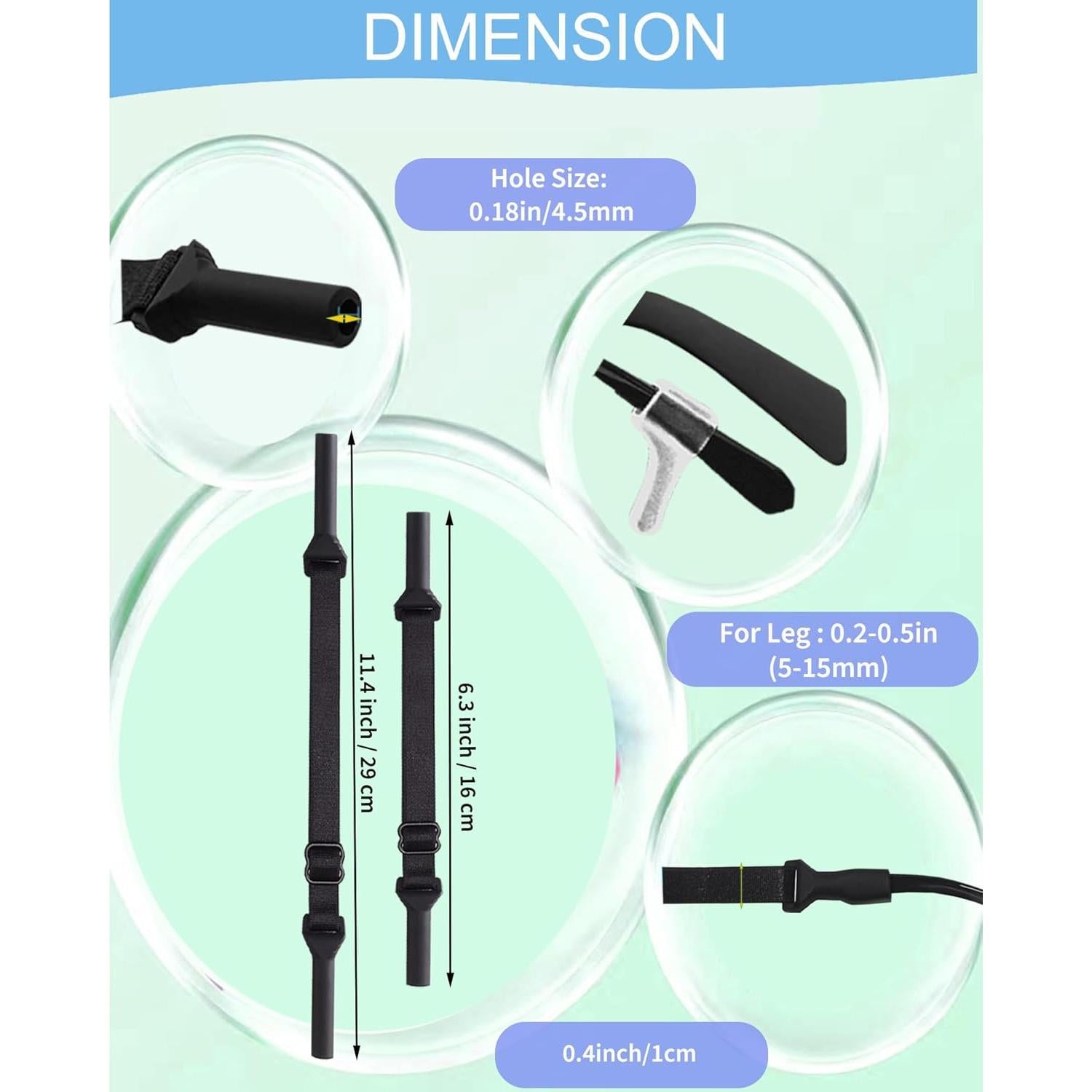 DIMENSION

Hole Size:
0.18in/4.5mm

For Leg : 0.2-0.5in
(5-15mm)

11.4 inch / 29 cm

6.3 inch / 16 cm

0.4inch/1cm