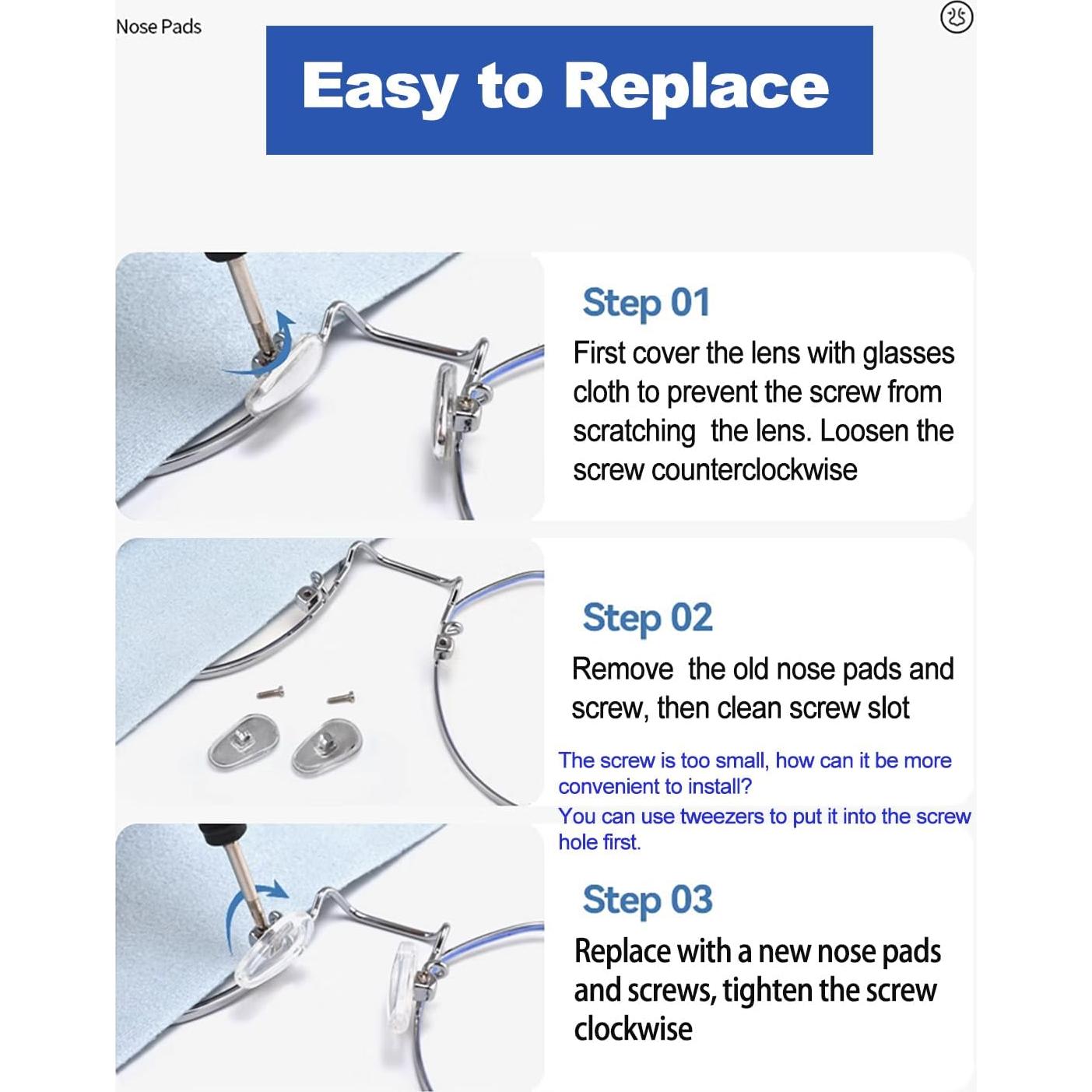 Nose Pads

Easy to Replace

Step 01

First cover the lens with glasses cloth to prevent the screw from scratching the lens. Loosen the screw counterclockwise

Step 02

Remove the old nose pads and screw, then clean screw slot

The screw is too small, how can it be more convenient to install?
You can use tweezers to put it into the screw hole first.

Step 03

Replace with a new nose pads and screws, tighten the screw clockwise