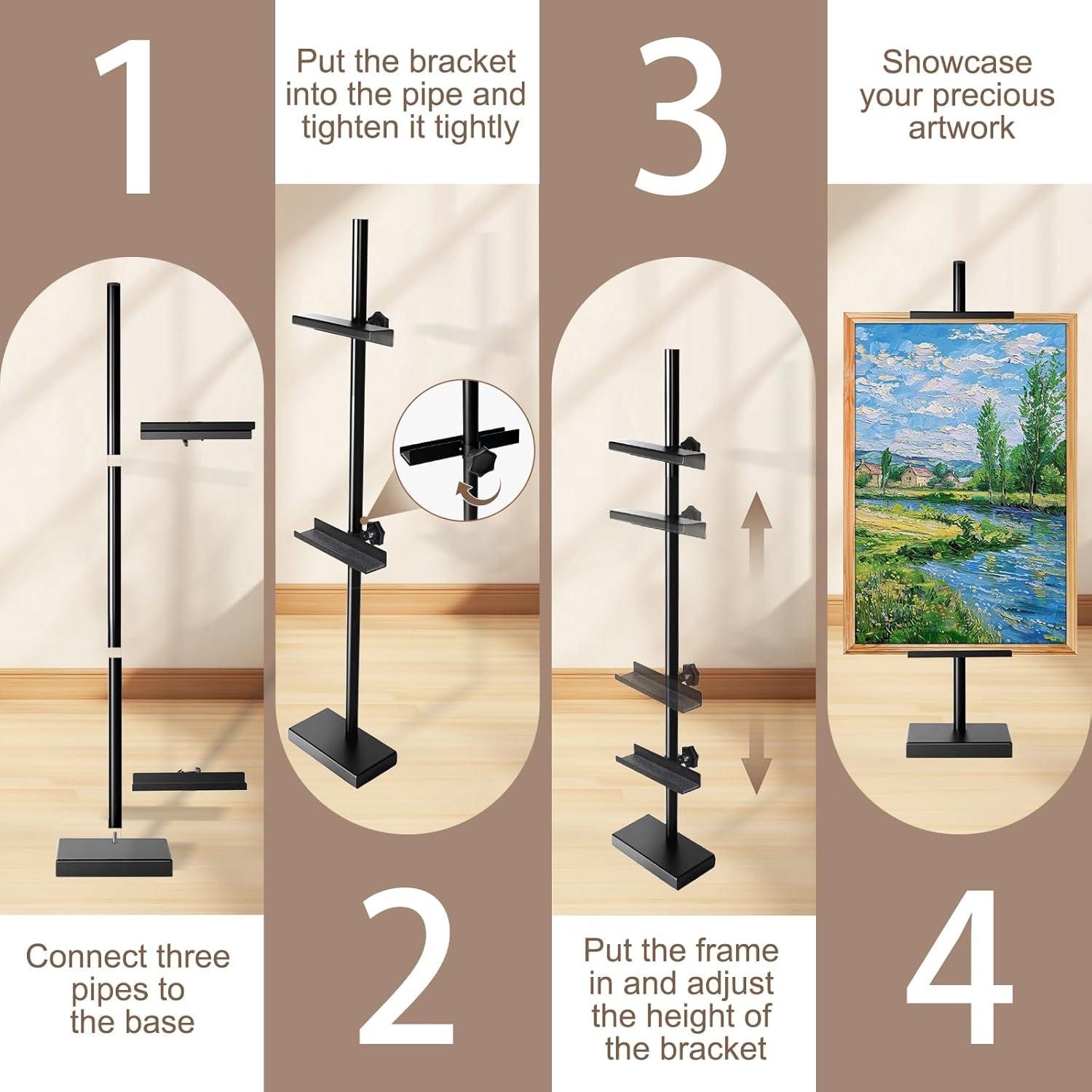 1

Connect three pipes to the base

Put the bracket into the pipe and tighten it tightly

2

3

Put the frame in and adjust the height of the bracket

Showcase your precious artwork

4