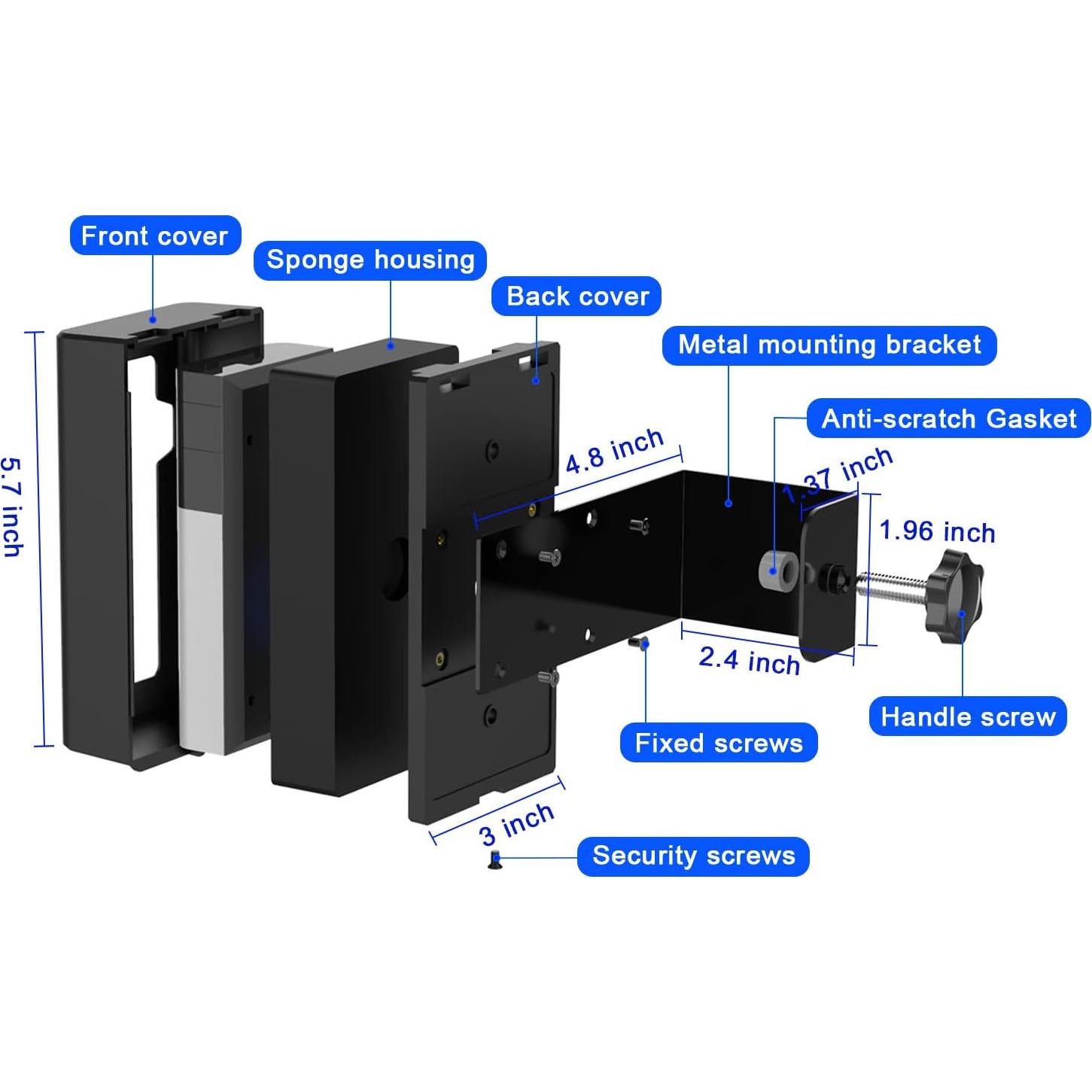 Front cover
Sponge housing
Back cover
Metal mounting bracket
Anti-scratch Gasket
5.7 inch
4.8 inch
1.37 inch
1.96 inch
2.4 inch
Handle screw
Fixed screws
3 inch
Security screws