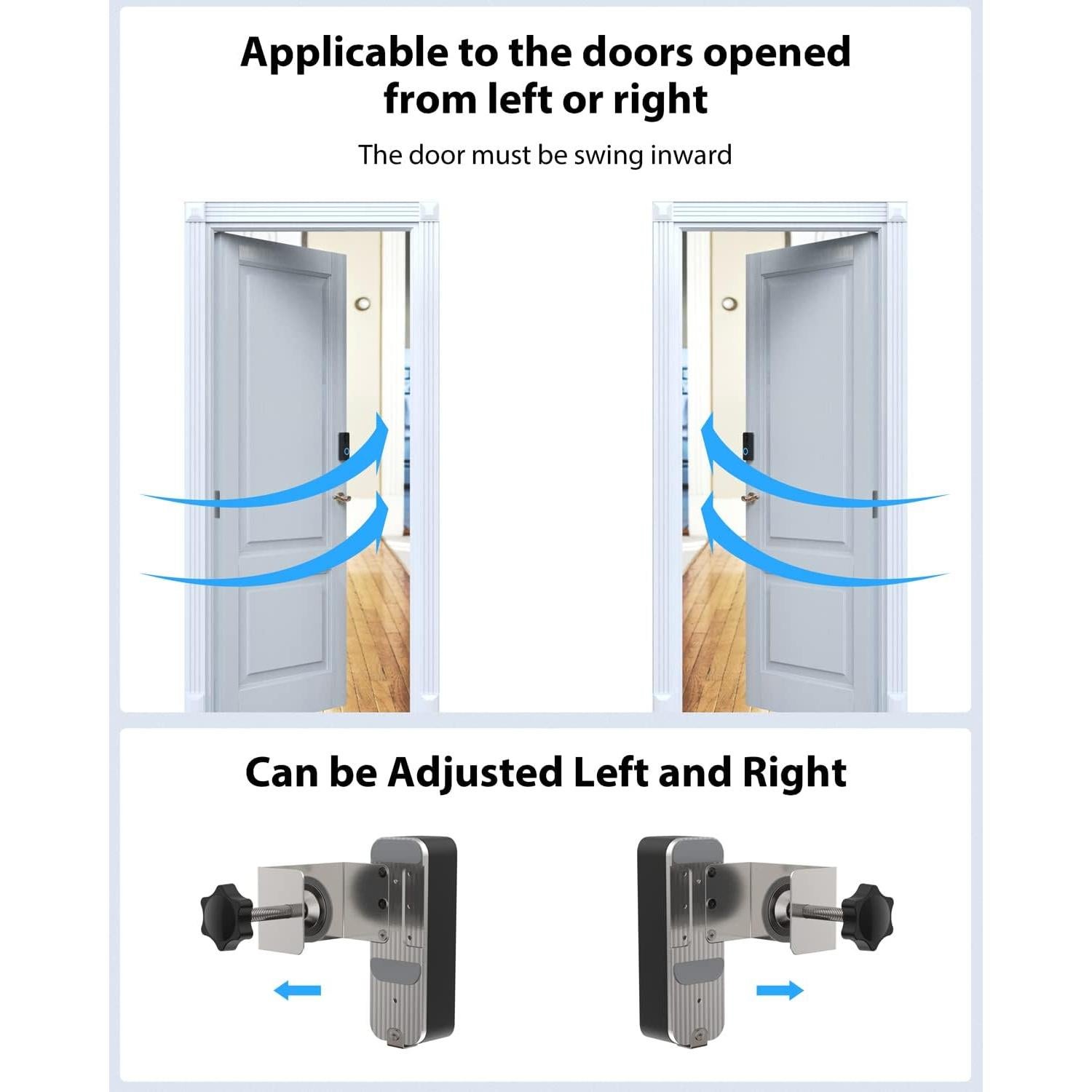 Applicable to the doors opened from left or right

The door must be swing inward

Can be Adjusted Left and Right