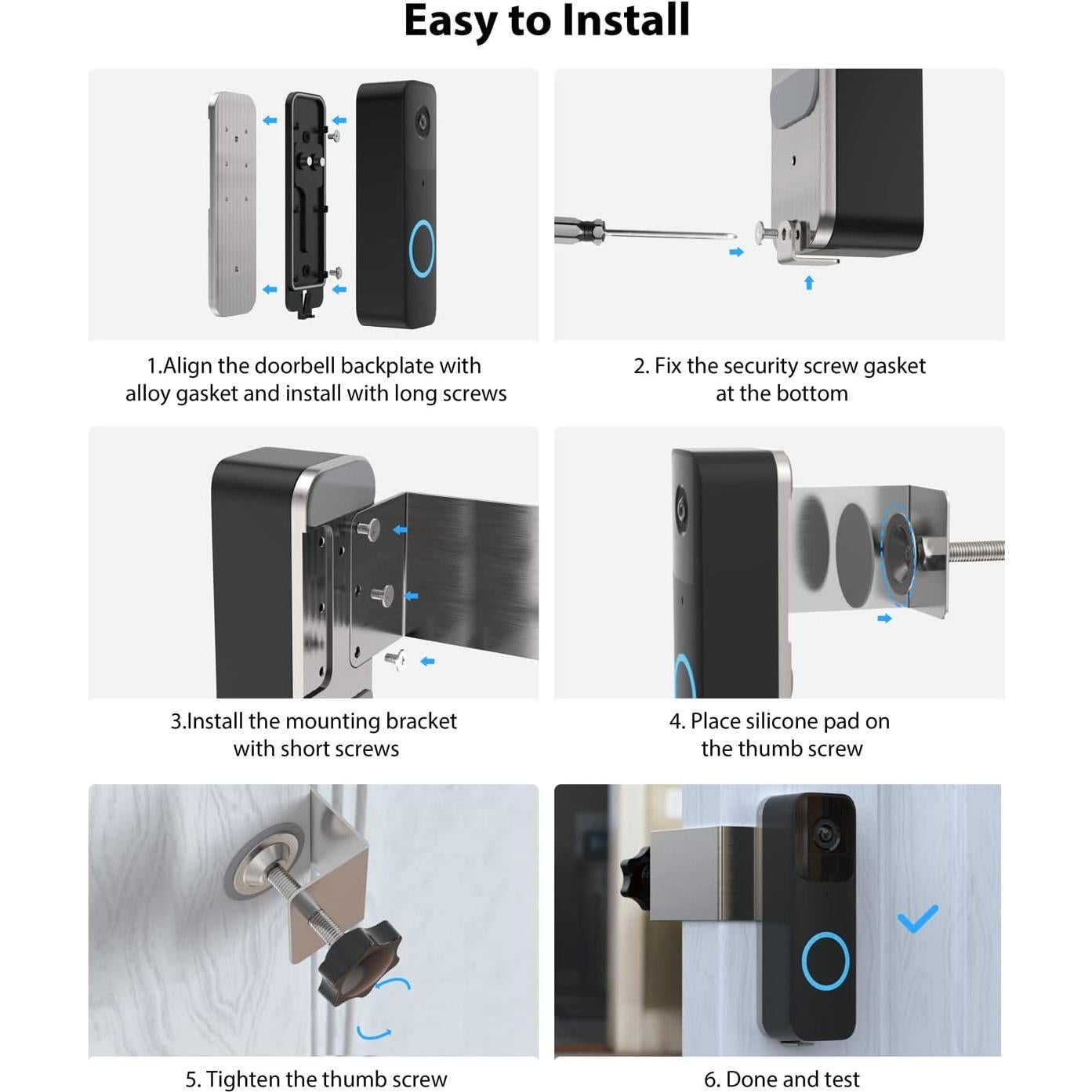 Easy to Install

1.Align the doorbell backplate with alloy gasket and install with long screws

2. Fix the security screw gasket at the bottom

3.Install the mounting bracket with short screws

4. Place silicone pad on the thumb screw

5. Tighten the thumb screw

6. Done and test