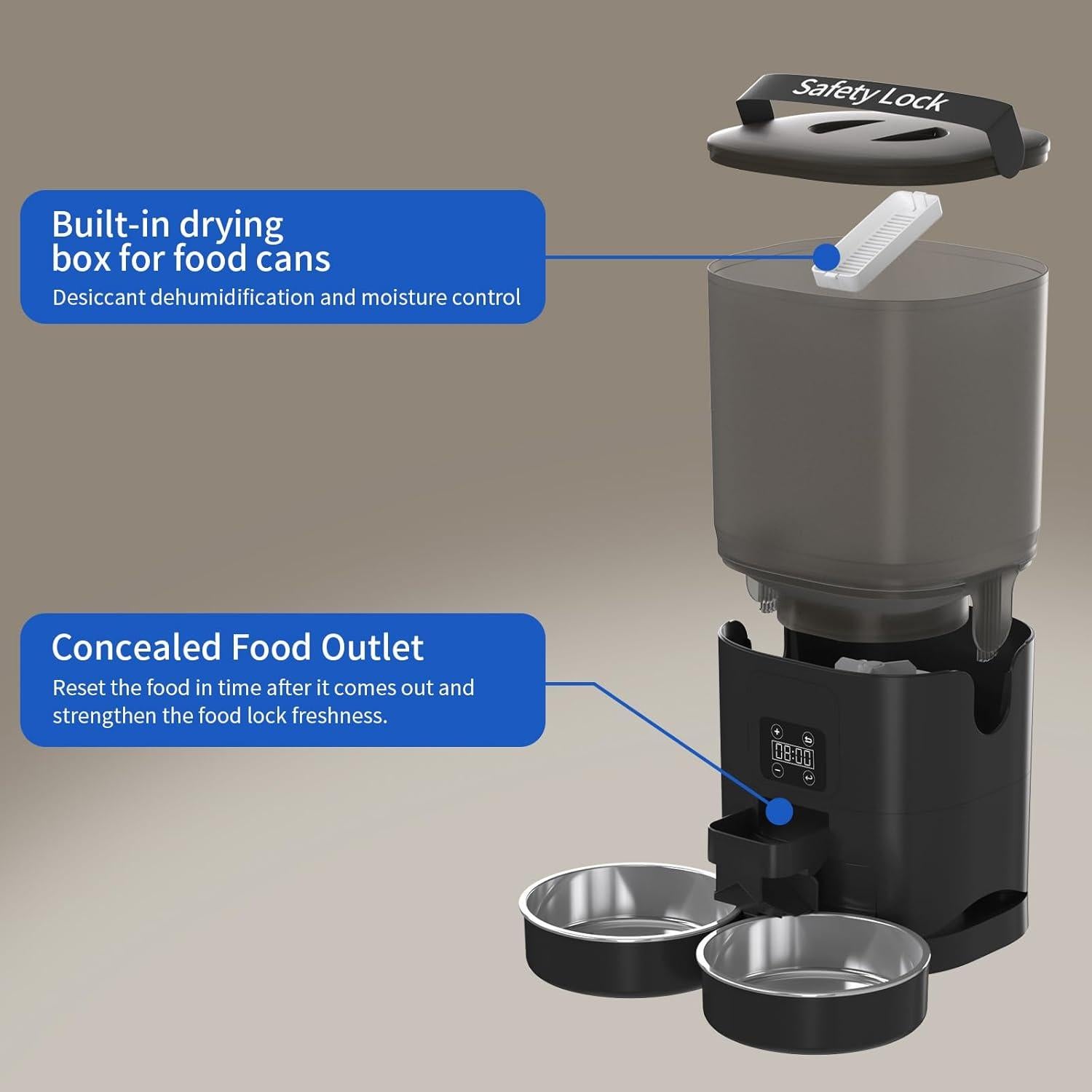 Safety Lock

Built-in drying box for food cans

Desiccant dehumidification and moisture control

Concealed Food Outlet

Reset the food in time after it comes out and strengthen the food lock freshness.

08:00