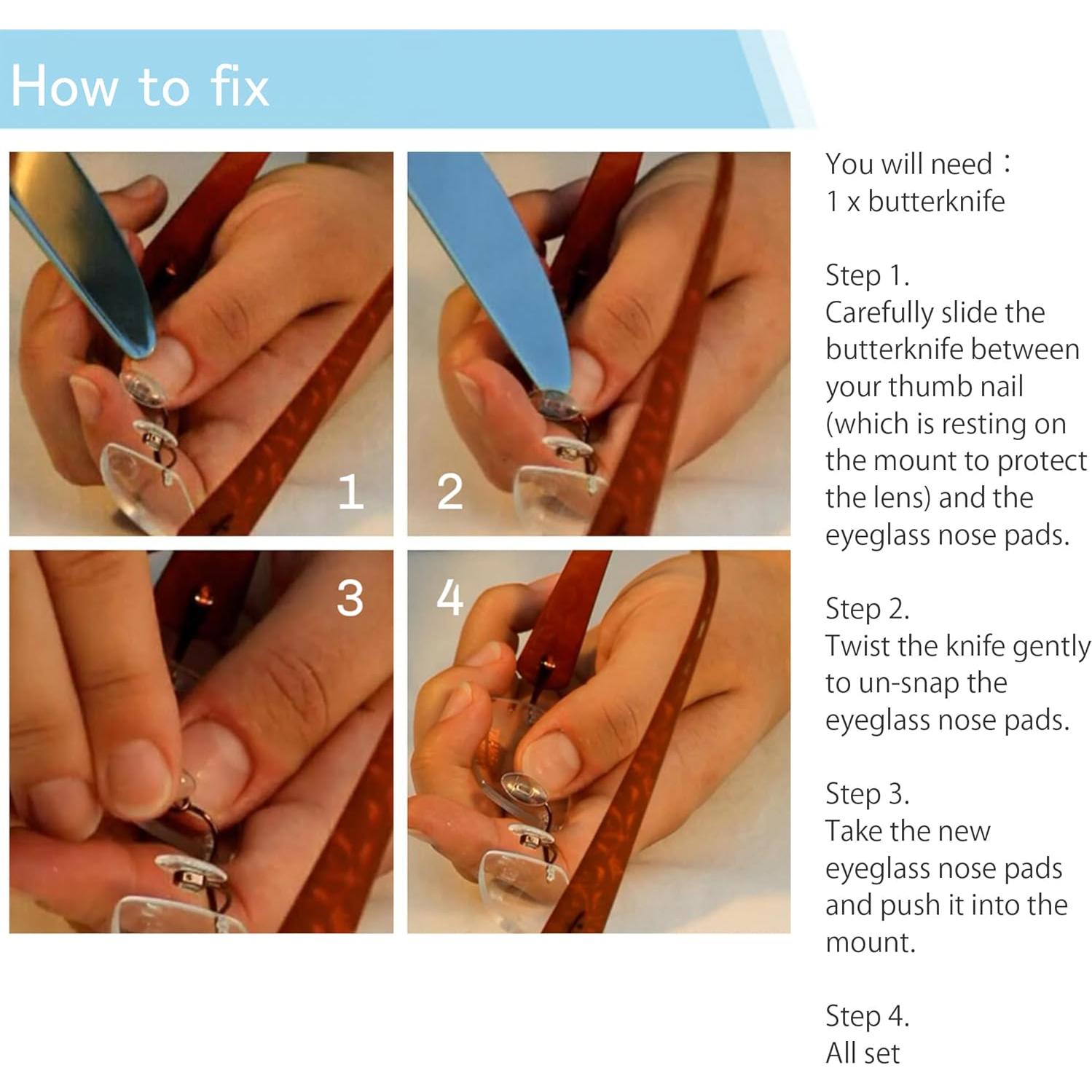 How to fix

1

2

3

4

You will need：
1 x butterknife

Step 1.
Carefully slide the butterknife between your thumb nail (which is resting on the mount to protect the lens) and the eyeglass nose pads.

Step 2.
Twist the knife gently to un-snap the eyeglass nose pads.

Step 3.
Take the new eyeglass nose pads and push it into the mount.

Step 4.
All set