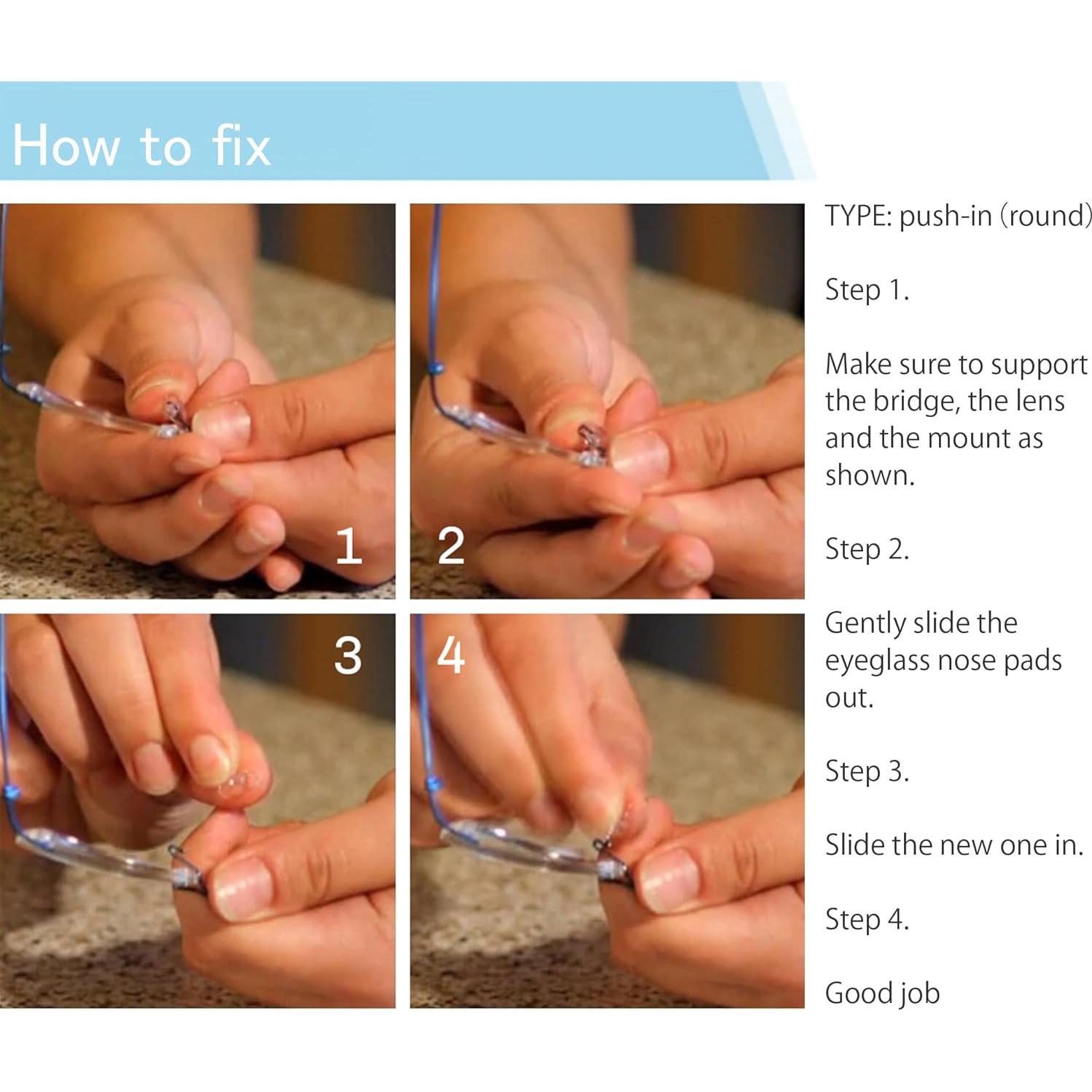 How to fix

1

2

3

4

TYPE: push-in (round)

Step 1.

Make sure to support the bridge, the lens and the mount as shown.

Step 2.

Gently slide the eyeglass nose pads out.

Step 3.

Slide the new one in.

Step 4.

Good job