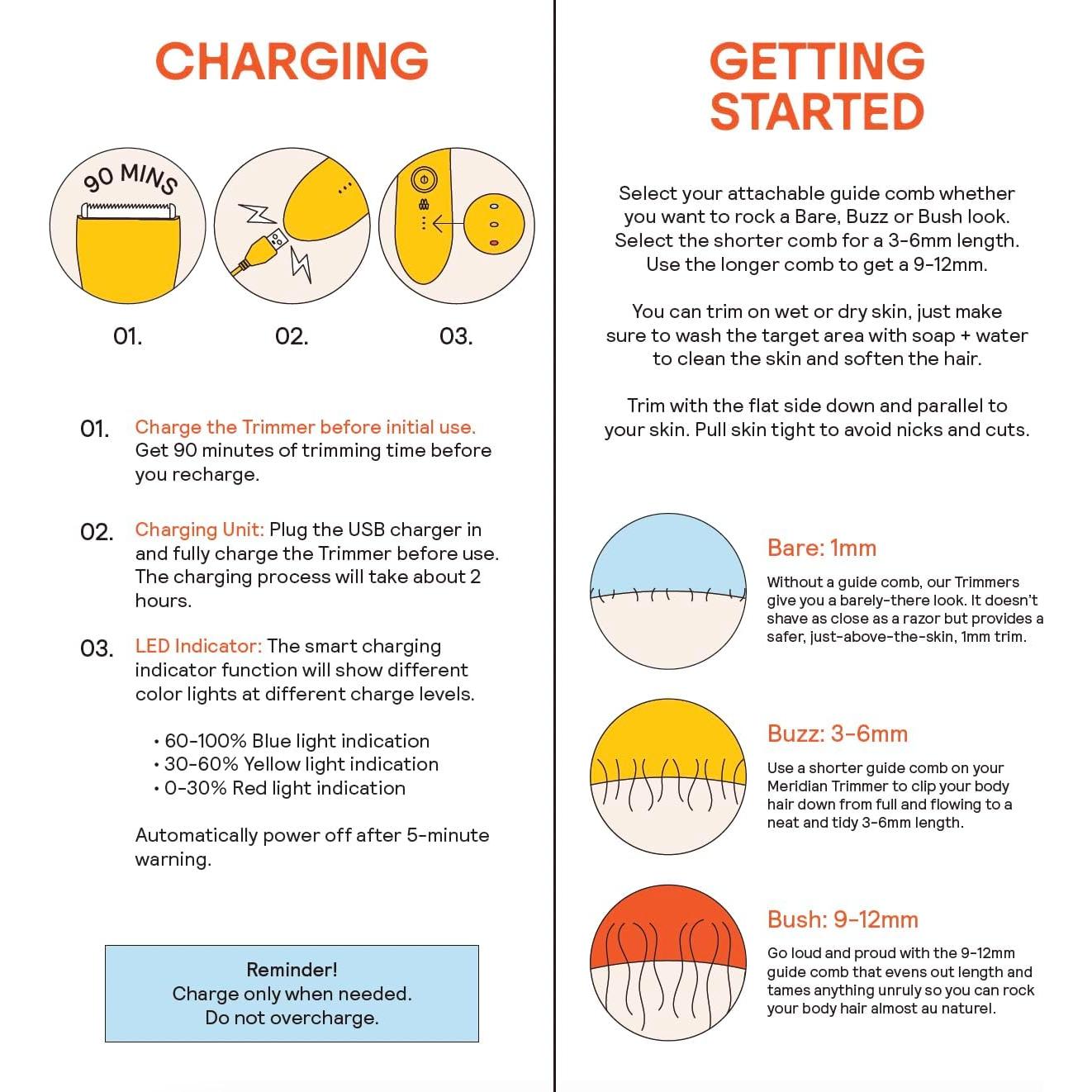 CHARGING

90 MINS

01. 02. 03.

01. Charge the Trimmer before initial use. Get 90 minutes of trimming time before you recharge.

02. Charging Unit: Plug the USB charger in and fully charge the Trimmer before use. The charging process will take about 2 hours.

03. LED Indicator: The smart charging indicator function will show different color lights at different charge levels.

• 60-100% Blue light indication
• 30-60% Yellow light indication
• 0-30% Red light indication

Automatically power off after 5-minute warning.

Reminder!
Charge only when needed.
Do not overcharge.

GETTING STARTED

Select your attachable guide comb whether you want to rock a Bare, Buzz or Bush look. Select the shorter comb for a 3-6mm length. Use the longer comb to get a 9-12mm.

You can trim on wet or dry skin, just make sure to wash the target area with soap + water to clean the skin and soften the hair.

Trim with the flat side down and parallel to your skin. Pull skin tight to avoid nicks and cuts.

Bare: 1mm

Without a guide comb, our Trimmers give you a barely-there look. It doesn't shave as close as a razor but provides a safer, just-above-the-skin, 1mm trim.

Buzz: 3-6mm

Use a shorter guide comb on your Meridian Trimmer to clip your body hair down from full and flowing to a neat and tidy 3-6mm length.

Bush: 9-12mm

Go loud and proud with the 9-12mm guide comb that evens out length and tames anything unruly so you can rock your body hair almost au naturel.