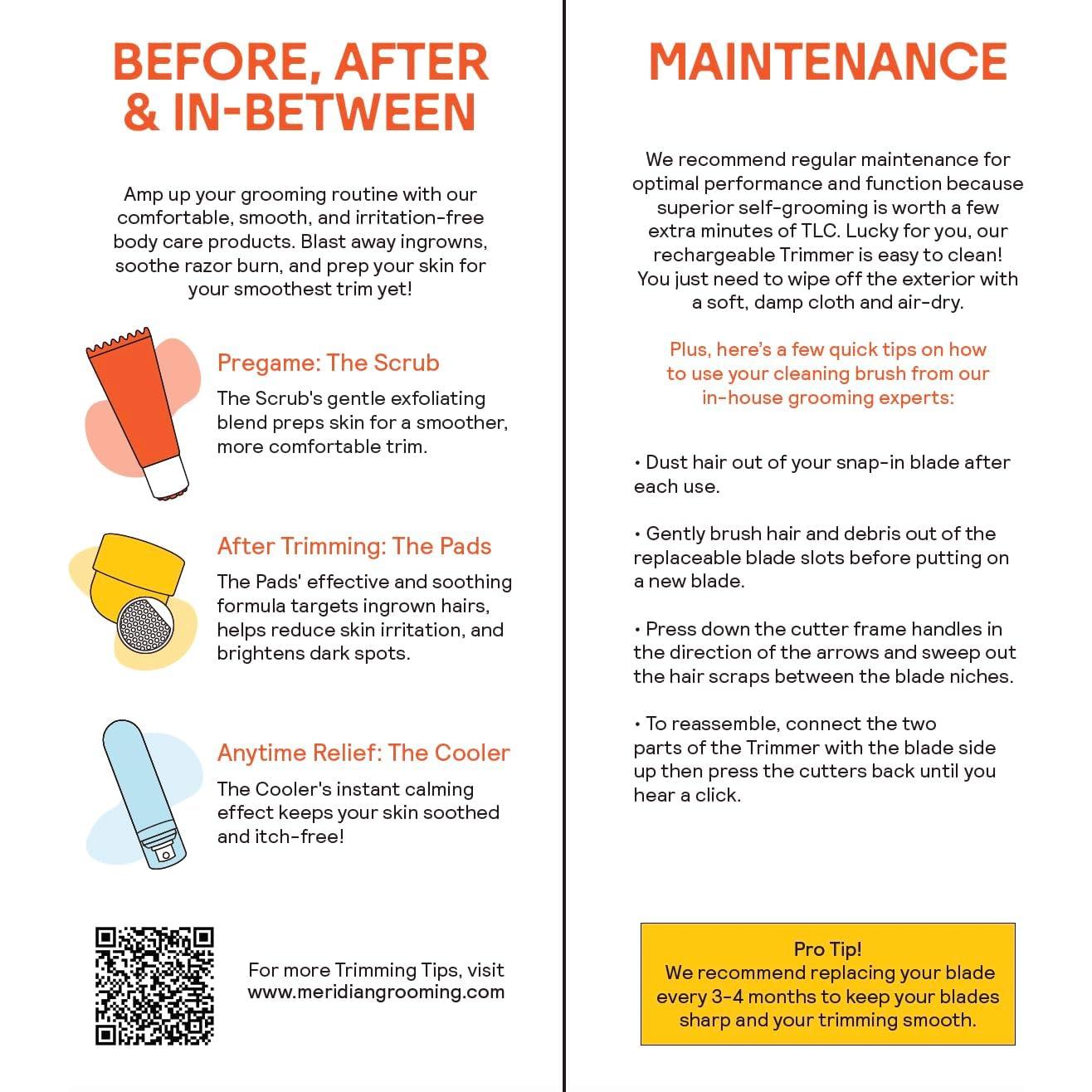 BEFORE, AFTER & IN-BETWEEN

Amp up your grooming routine with our comfortable, smooth, and irritation-free body care products. Blast away ingrowns, soothe razor burn, and prep your skin for your smoothest trim yet!

Pregame: The Scrub
The Scrub's gentle exfoliating blend preps skin for a smoother, more comfortable trim.

After Trimming: The Pads
The Pads' effective and soothing formula targets ingrown hairs, helps reduce skin irritation, and brightens dark spots.

Anytime Relief: The Cooler
The Cooler's instant calming effect keeps your skin soothed and itch-free!

For more Trimming Tips, visit www.meridiangrooming.com

MAINTENANCE

We recommend regular maintenance for optimal performance and function because superior self-grooming is worth a few extra minutes of TLC. Lucky for you, our rechargeable Trimmer is easy to clean! You just need to wipe off the exterior with a soft, damp cloth and air-dry.

Plus, here's a few quick tips on how to use your cleaning brush from our in-house grooming experts:

• Dust hair out of your snap-in blade after each use.

• Gently brush hair and debris out of the replaceable blade slots before putting on a new blade.

• Press down the cutter frame handles in the direction of the arrows and sweep out the hair scraps between the blade niches.

• To reassemble, connect the two parts of the Trimmer with the blade side up then press the cutters back until you hear a click.

Pro Tip!
We recommend replacing your blade every 3-4 months to keep your blades sharp and your trimming smooth.