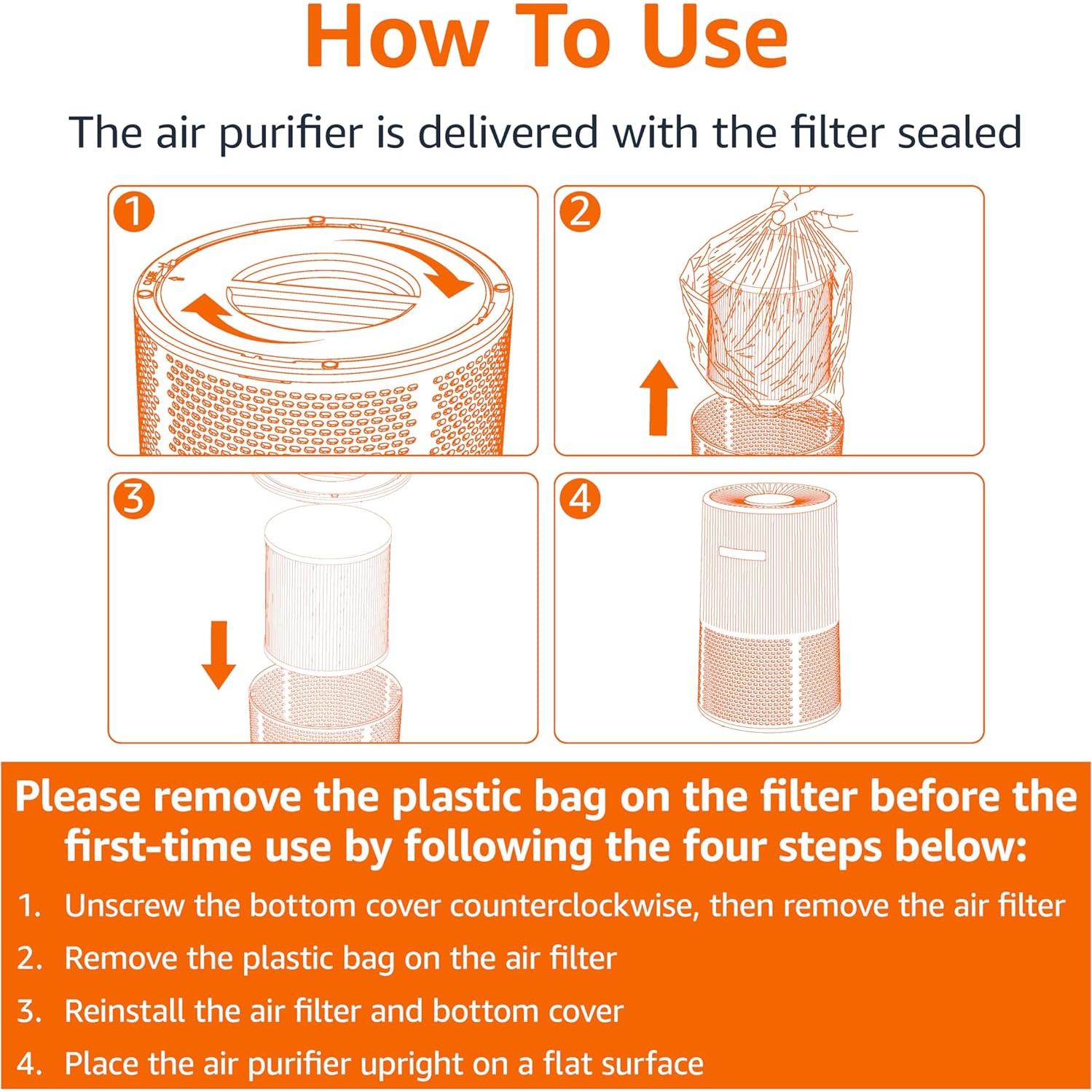 How To Use

The air purifier is delivered with the filter sealed

1

2

3

4

Please remove the plastic bag on the filter before the first-time use by following the four steps below:

1. Unscrew the bottom cover counterclockwise, then remove the air filter

2. Remove the plastic bag on the air filter

3. Reinstall the air filter and bottom cover

4. Place the air purifier upright on a flat surface